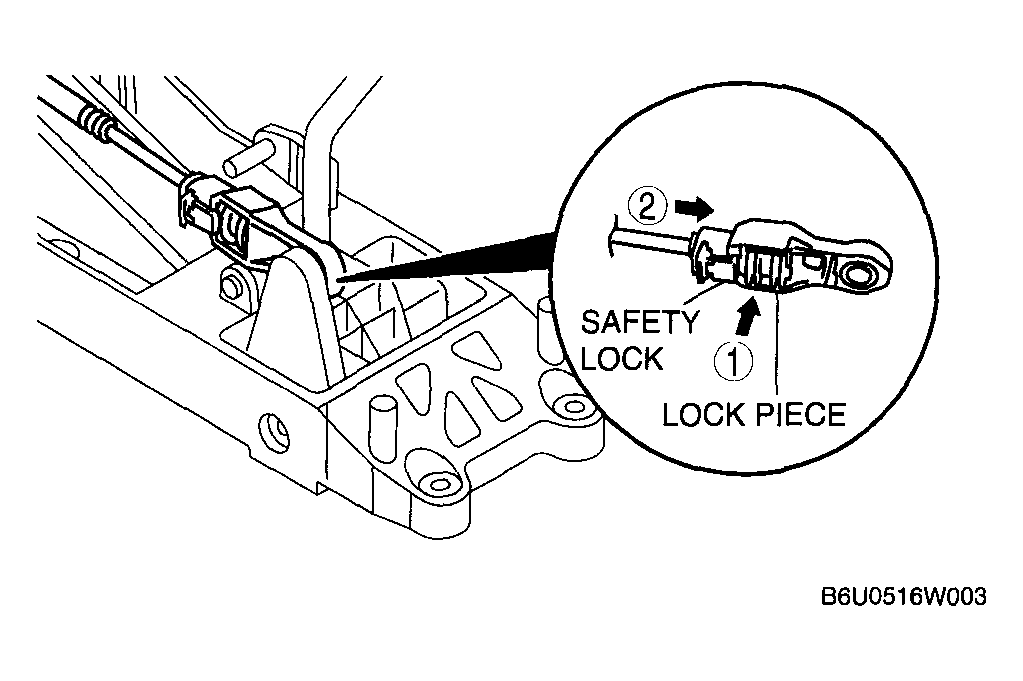 ②

SAFETY LOCK

①

LOCK PIECE

B6U0516W003