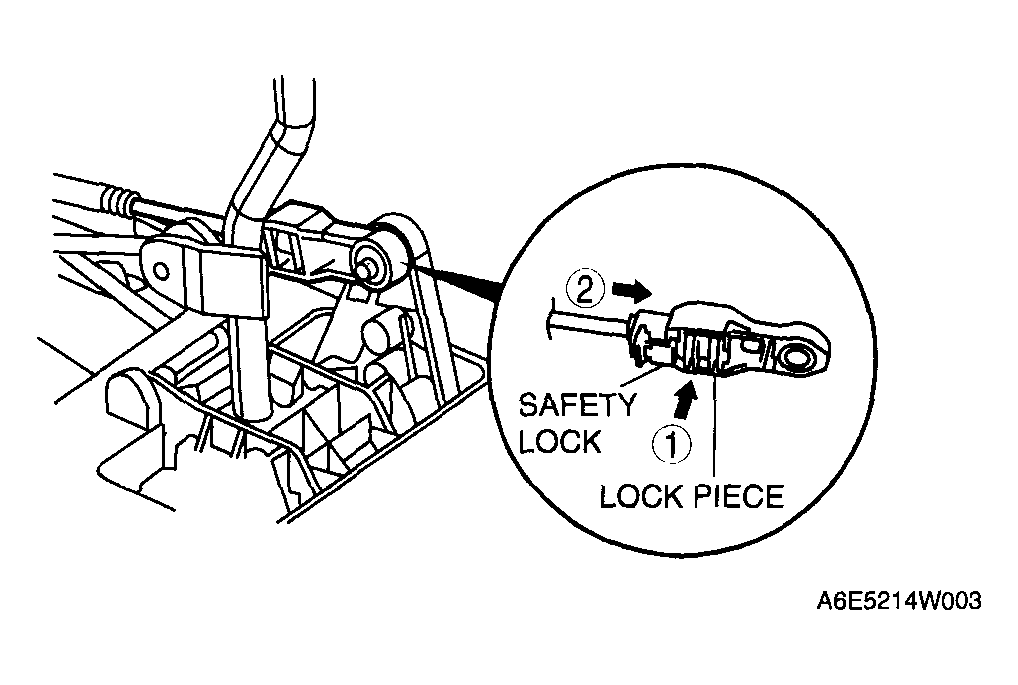 ②
SAFETY LOCK
①
LOCK PIECE

A6E5214W003