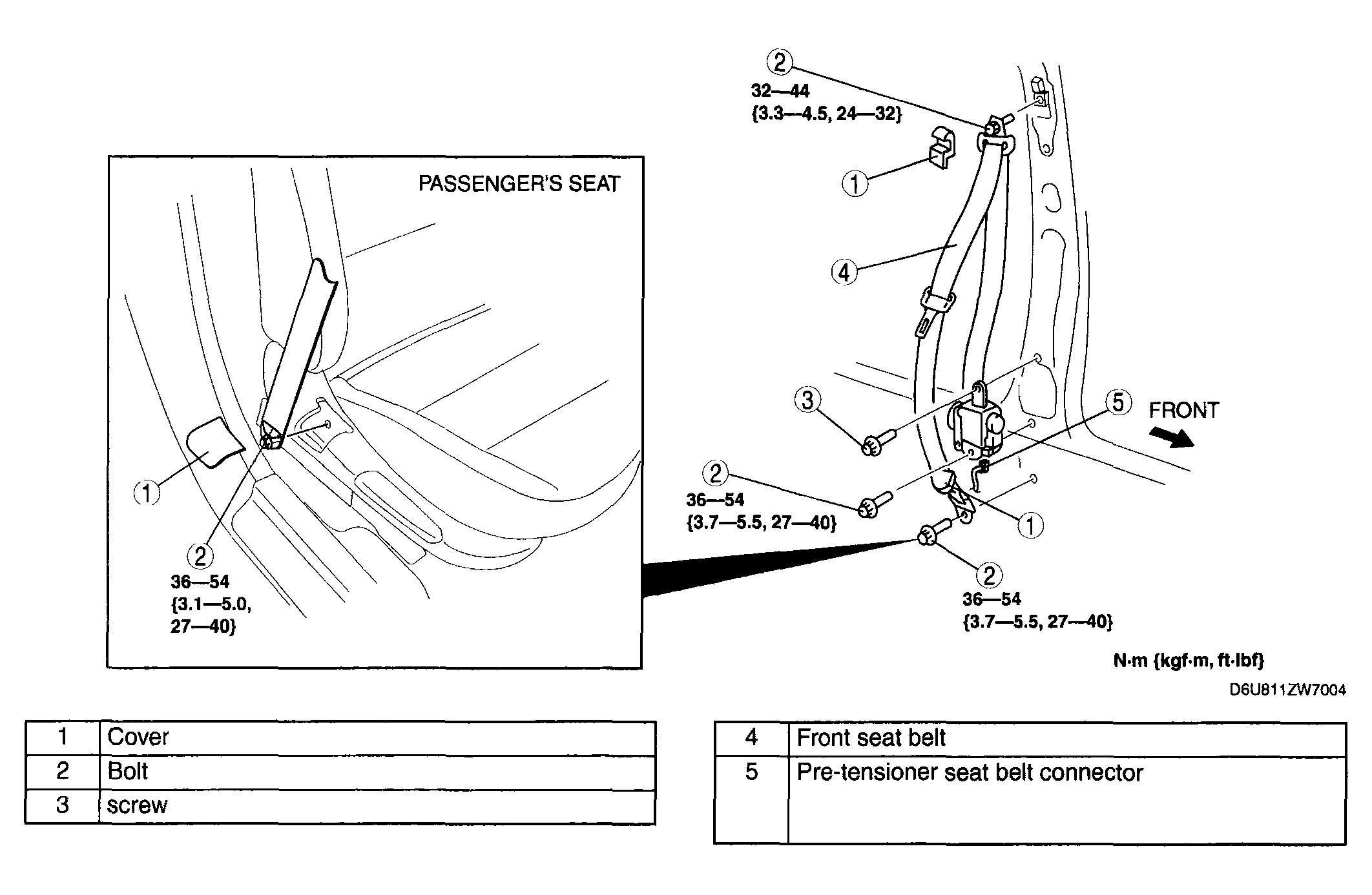 PASSENGER'S SEAT

1

2
36—54
{3.1—5.0, 27—40}

2
32—44
{3.3—4.5, 24—32}

1

4

3

5

FRONT

2
36—54
{3.7—5.5, 27—40}

1

2
36—54
{3.7—5.5, 27—40}

N·m {kgf·m, ft·lbf}

D6U811ZW7004

| 1 | Cover |
|---|---|
| 2 | Bolt |
| 3 | screw |

| 4 | Front seat belt |
|---|---|
| 5 | Pre-tensioner seat belt connector |