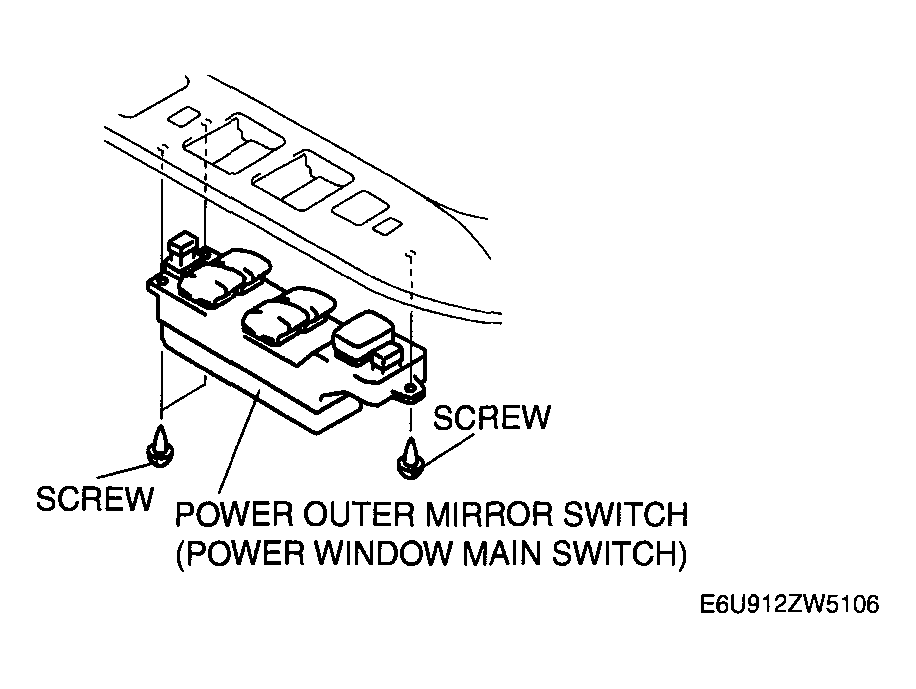 SCREW

SCREW

POWER OUTER MIRROR SWITCH
(POWER WINDOW MAIN SWITCH)

E6U912ZW5106