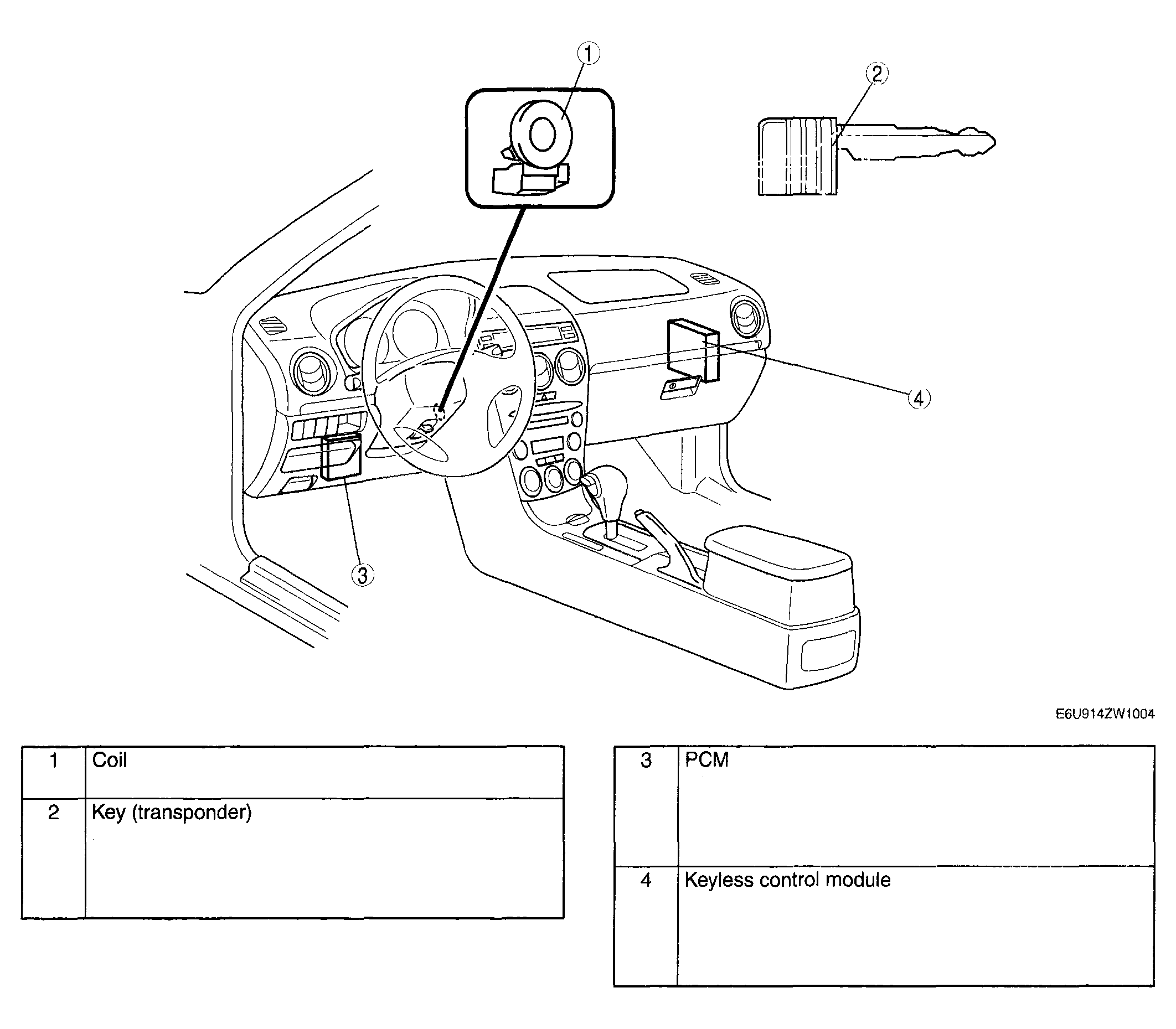 1
2
4
3

E6U914ZW1004

| 1 | Coil |
|---|---|
| 2 | Key (transponder) |

| 3 | PCM |
|---|---|
| 4 | Keyless control module |