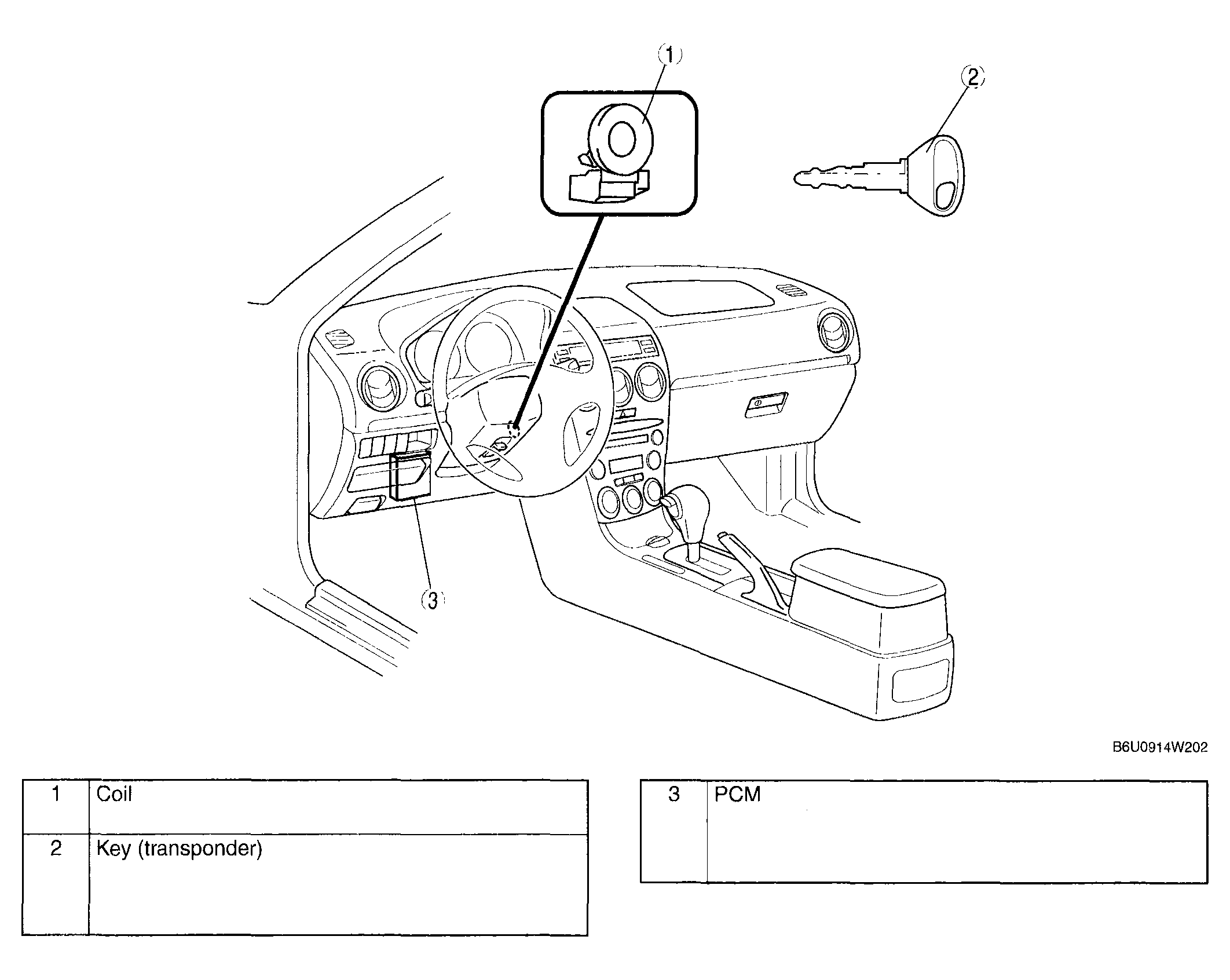 1

2

3

B6U0914W202

| 1 | Coil |
|---|---|
| 2 | Key (transponder) |

| 3 | PCM |
|---|---|