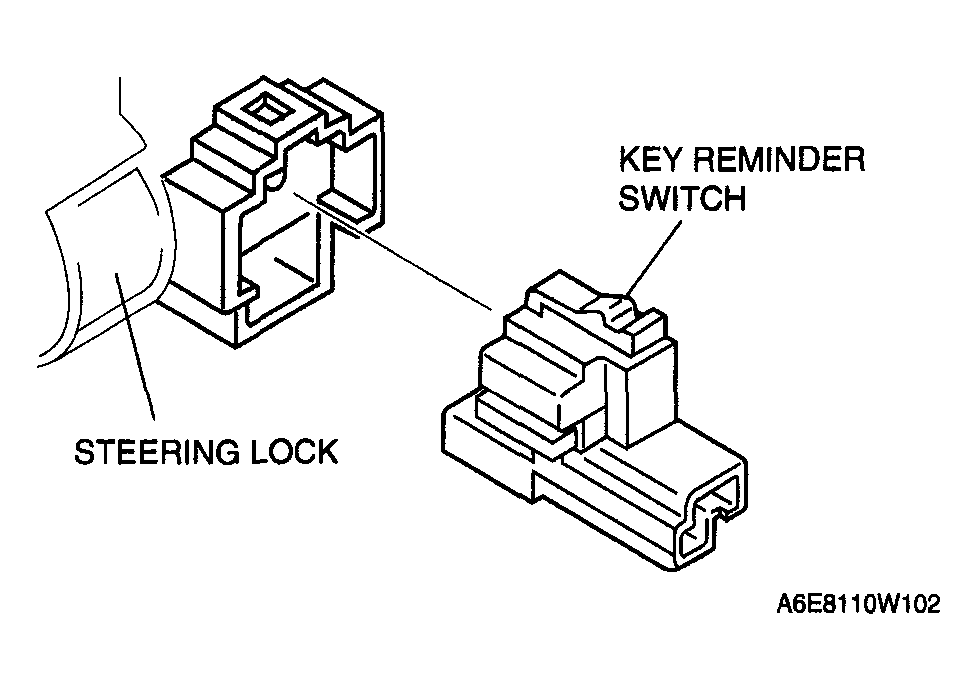 KEY REMINDER SWITCH

STEERING LOCK

A6E8110W102