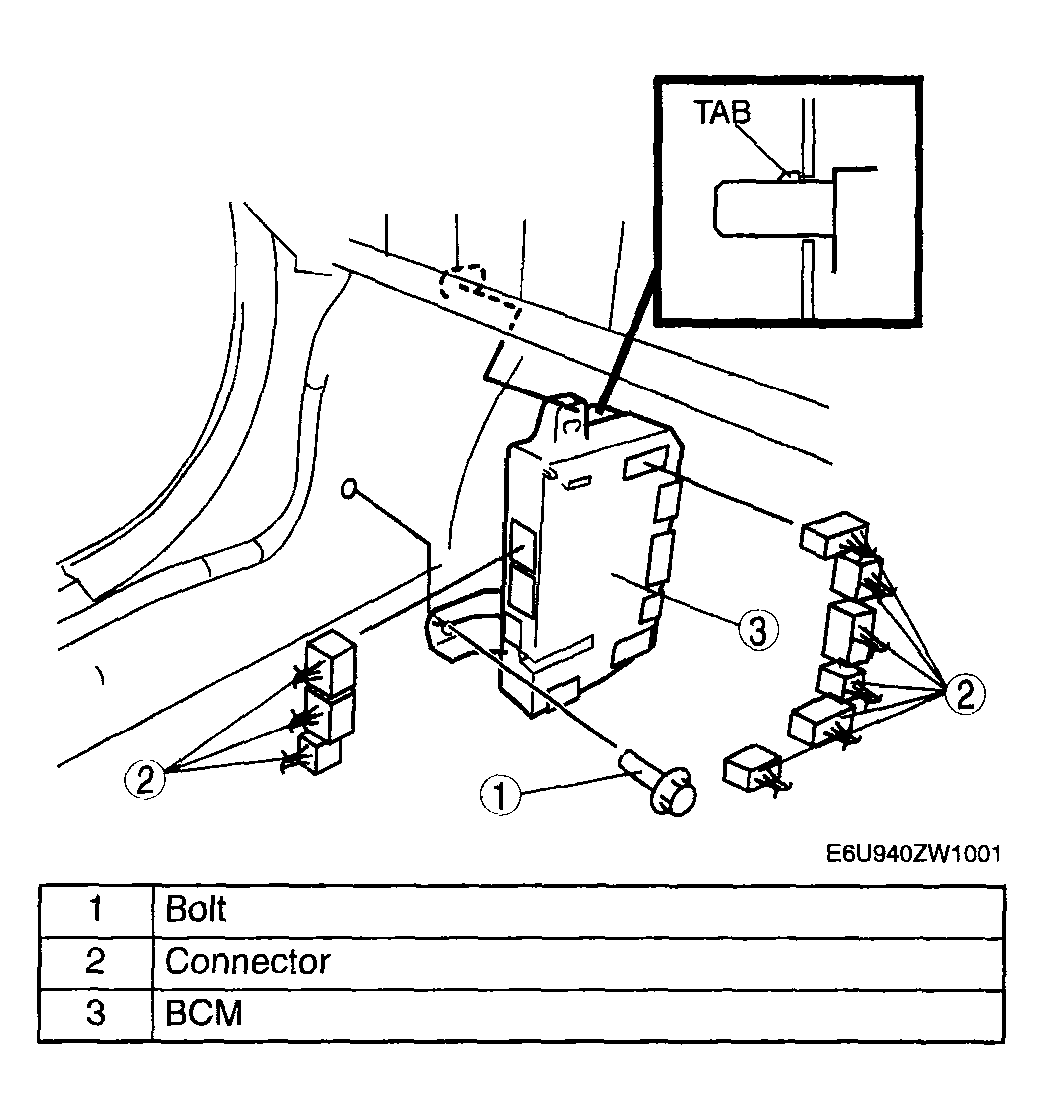 TAB

3

2

2

1

E6U940ZW1001

| 1 | Bolt |
|---|---|
| 2 | Connector |
| 3 | BCM |