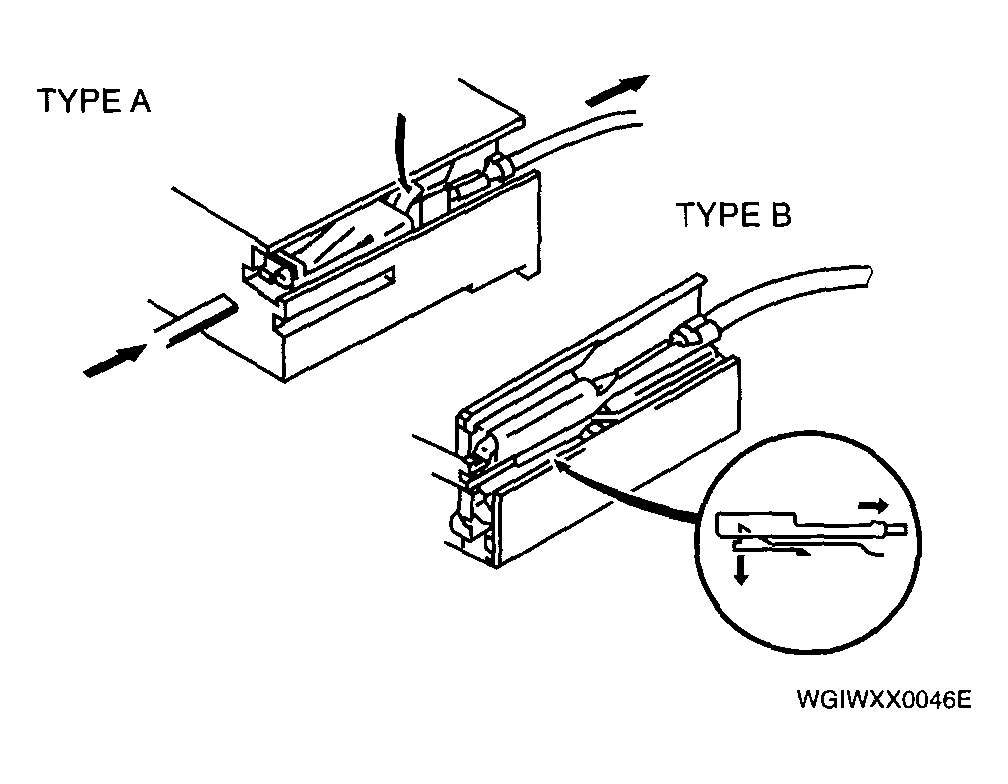 TYPE A

TYPE B

WGIWXX0046E