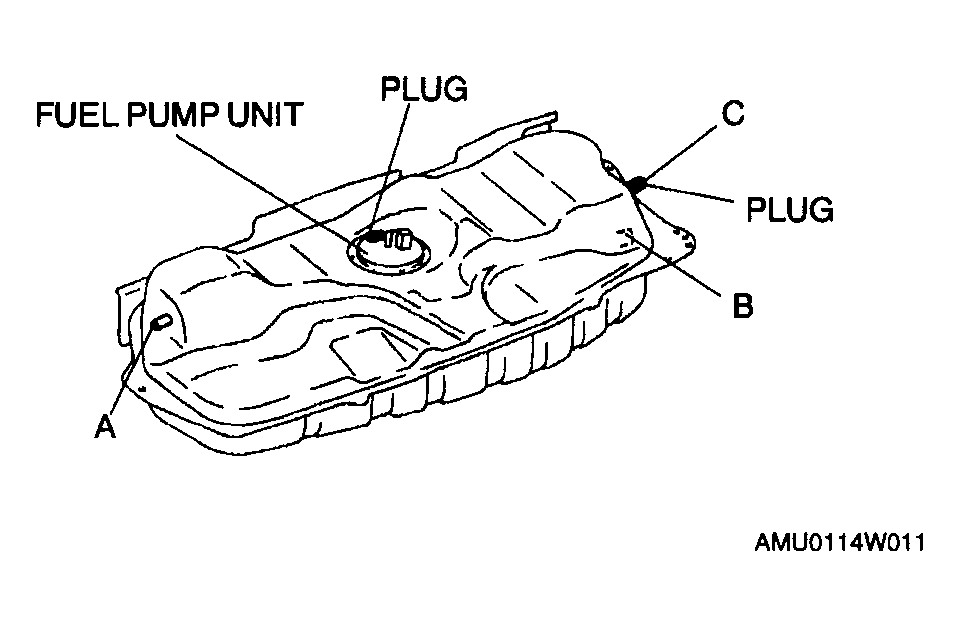 PLUG
FUEL PUMP UNIT
C
PLUG
B
A
AMU0114W011