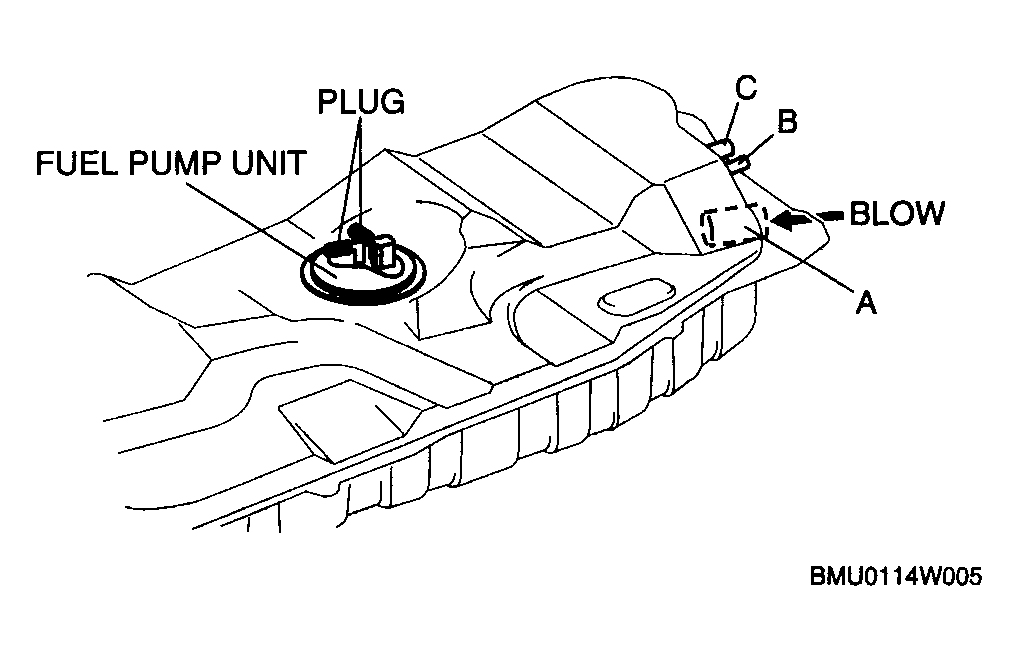 PLUG
FUEL PUMP UNIT
C
B
BLOW
A
BMU0114W005