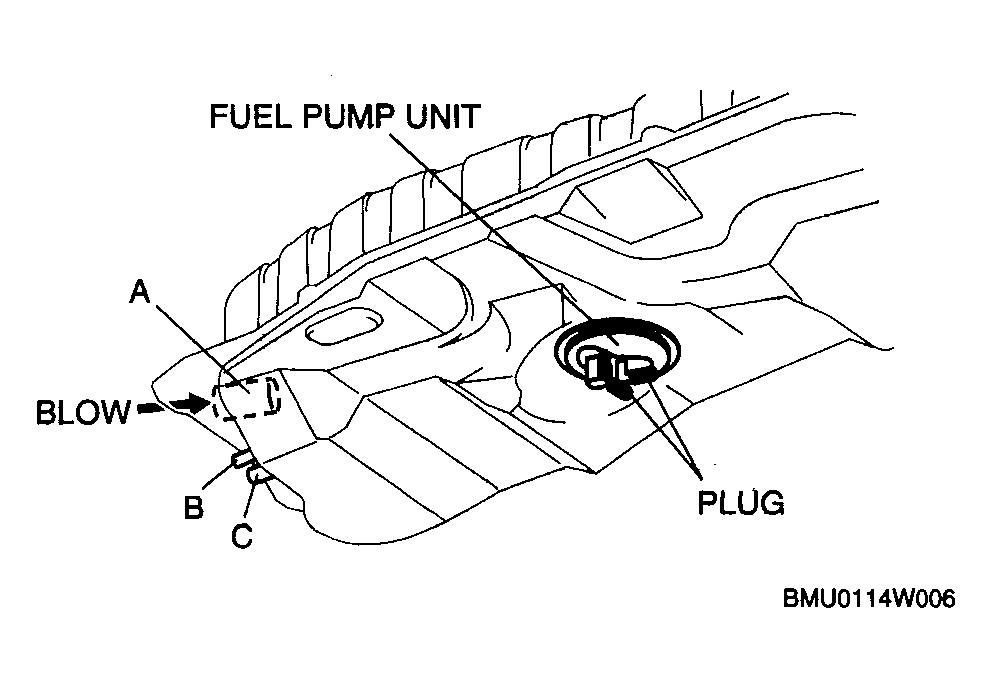 FUEL PUMP UNIT

A

BLOW

B

C

PLUG

BMU0114W006