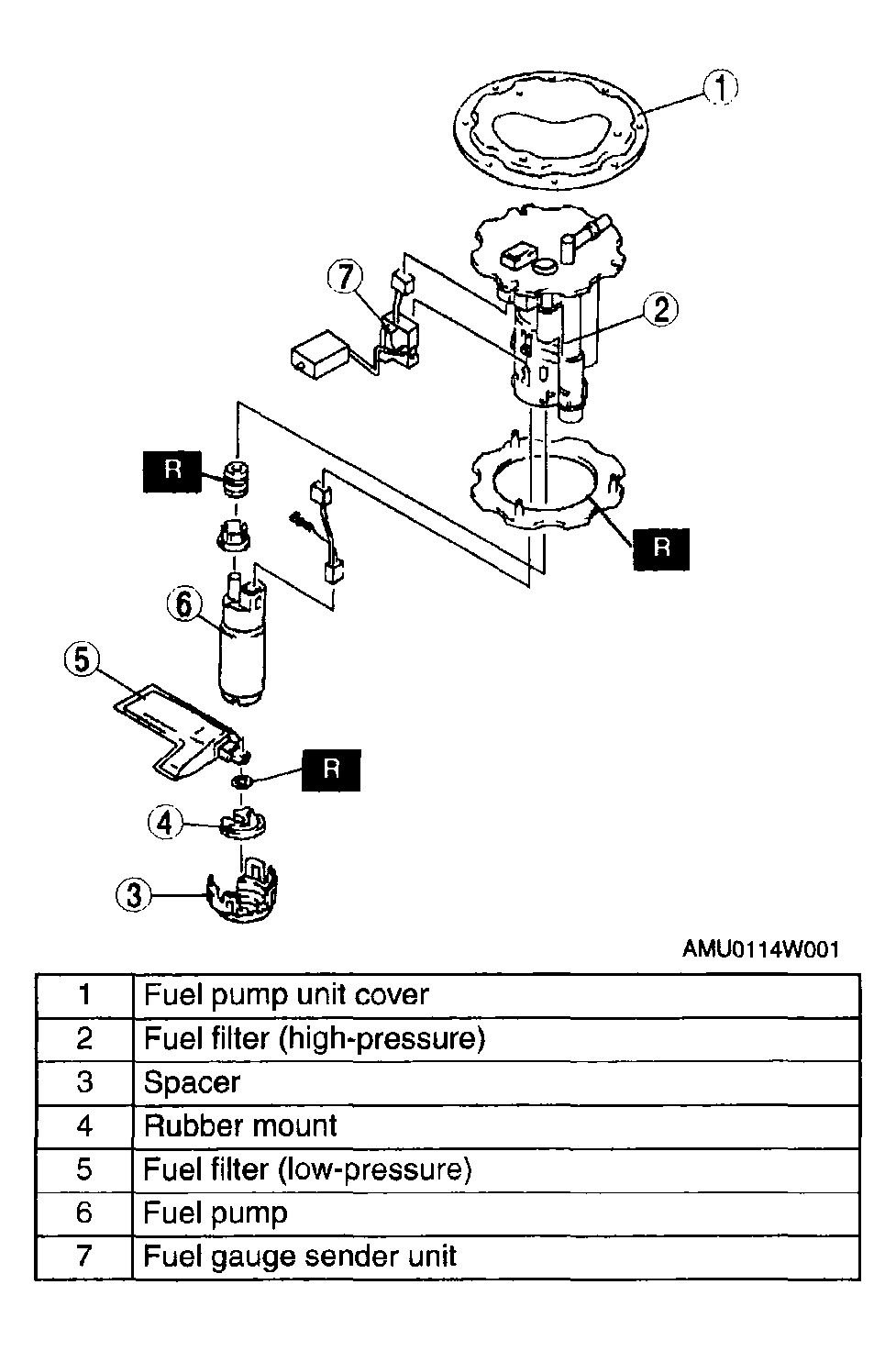 1
7
2
R
R
6
5
R
4
3

AMU0114W001

| 1 | Fuel pump unit cover |
|---|---|
| 2 | Fuel filter (high-pressure) |
| 3 | Spacer |
| 4 | Rubber mount |
| 5 | Fuel filter (low-pressure) |
| 6 | Fuel pump |
| 7 | Fuel gauge sender unit |