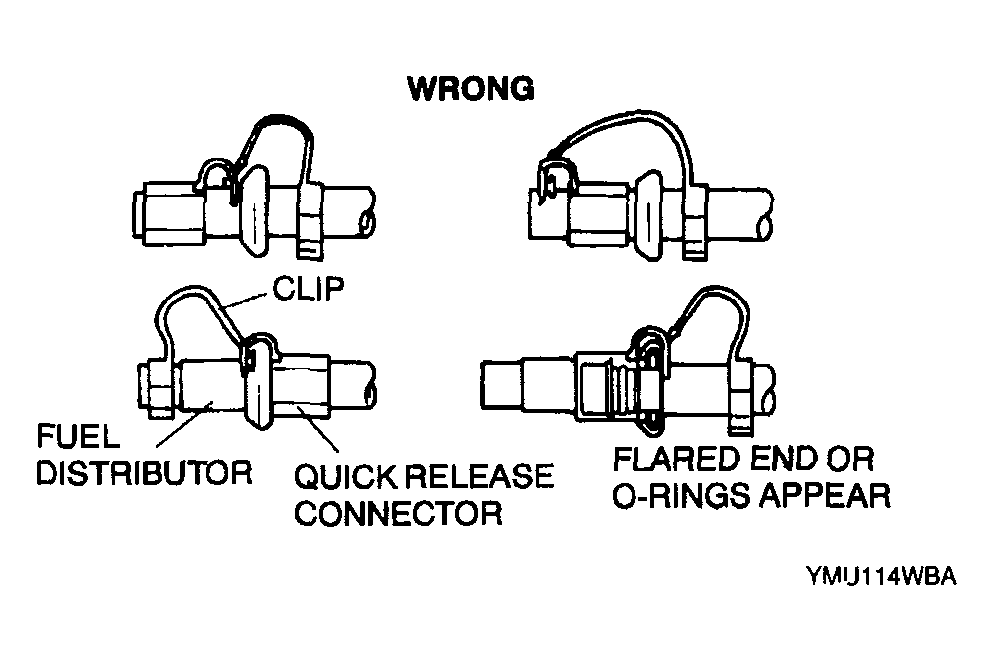 WRONG

CLIP

FUEL DISTRIBUTOR

QUICK RELEASE CONNECTOR

FLARED END OR O-RINGS APPEAR

YMU114WBA