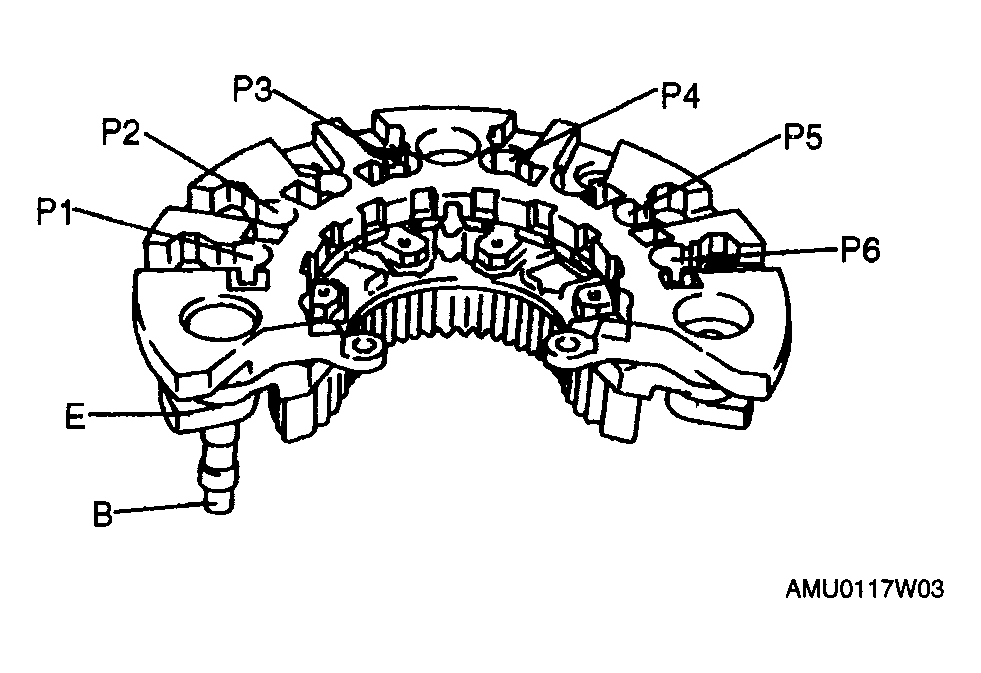 P3
P4
P2
P5
P1
P6
E
B
AMU0117W03