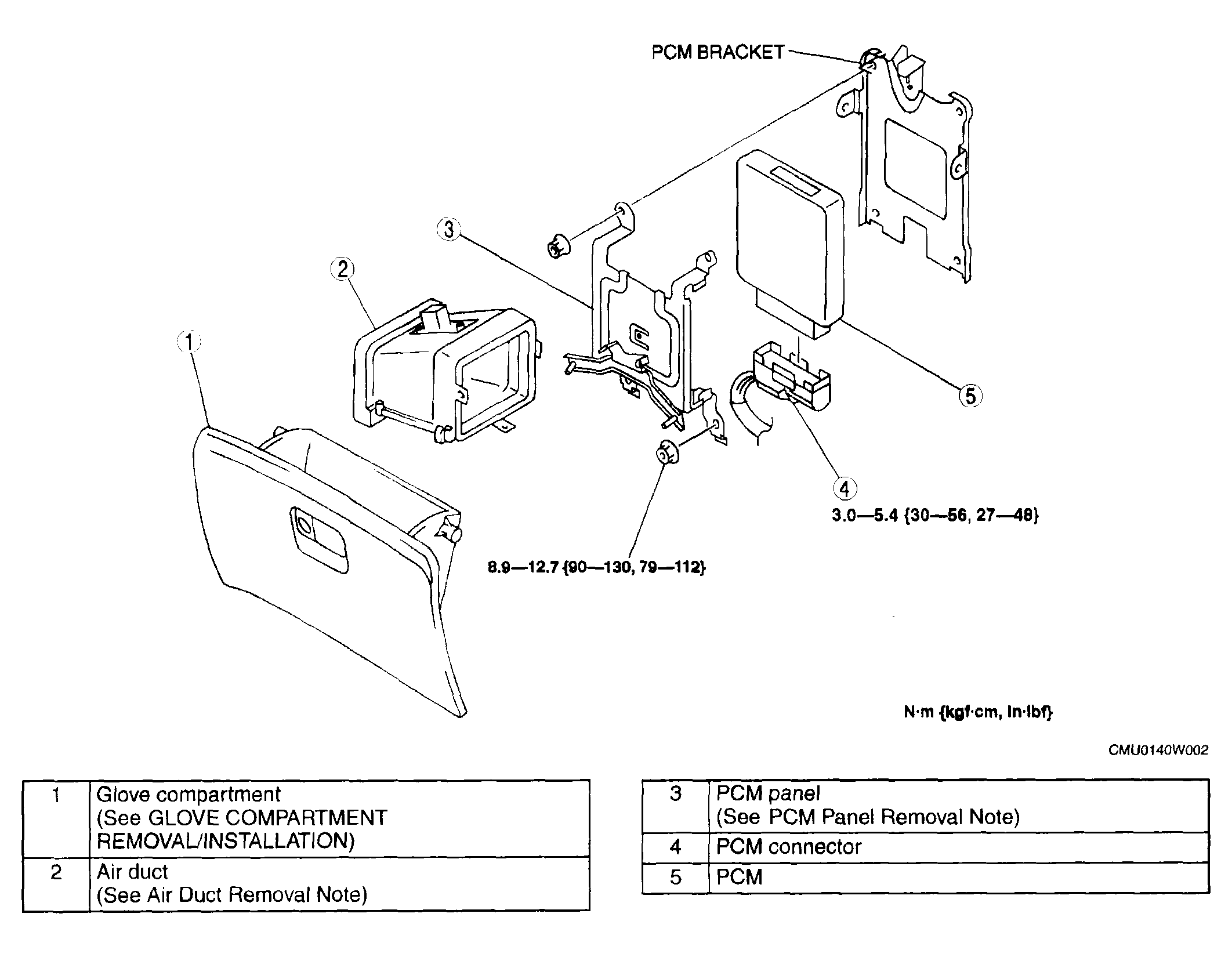 PCM BRACKET

3

2

1

5

4

3.0—5.4 {30—56, 27—48}

8.9—12.7 {90—130, 79—112}

N·m {kgf·cm, in·lbf}

CMU0140W002

| 1 | Glove compartment (See GLOVE COMPARTMENT REMOVAL/INSTALLATION) |
|---|---|
| 2 | Air duct (See Air Duct Removal Note) |

| 3 | PCM panel (See PCM Panel Removal Note) |
|---|---|
| 4 | PCM connector |
| 5 | PCM |