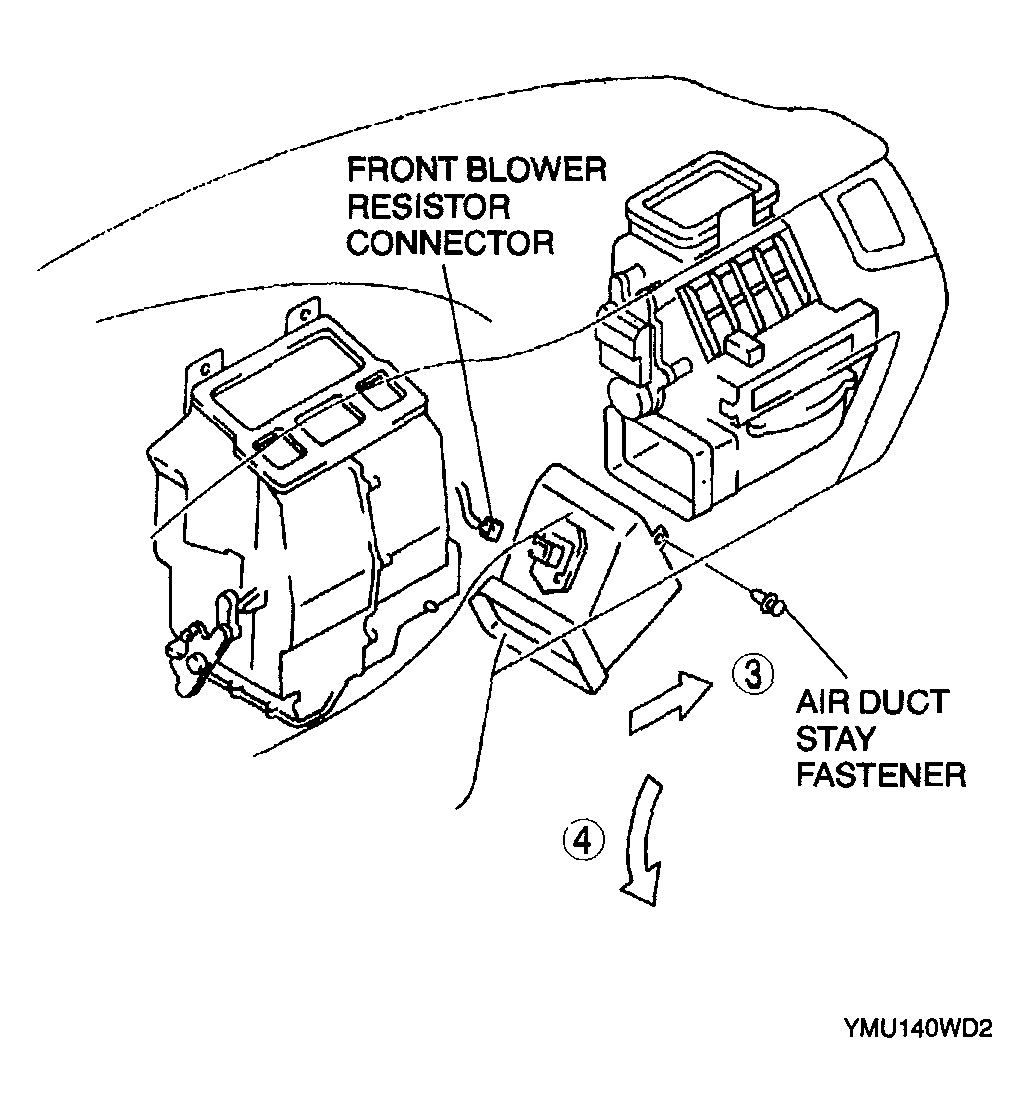 FRONT BLOWER
RESISTOR
CONNECTOR

3

AIR DUCT
STAY
FASTENER

4

YMU140WD2