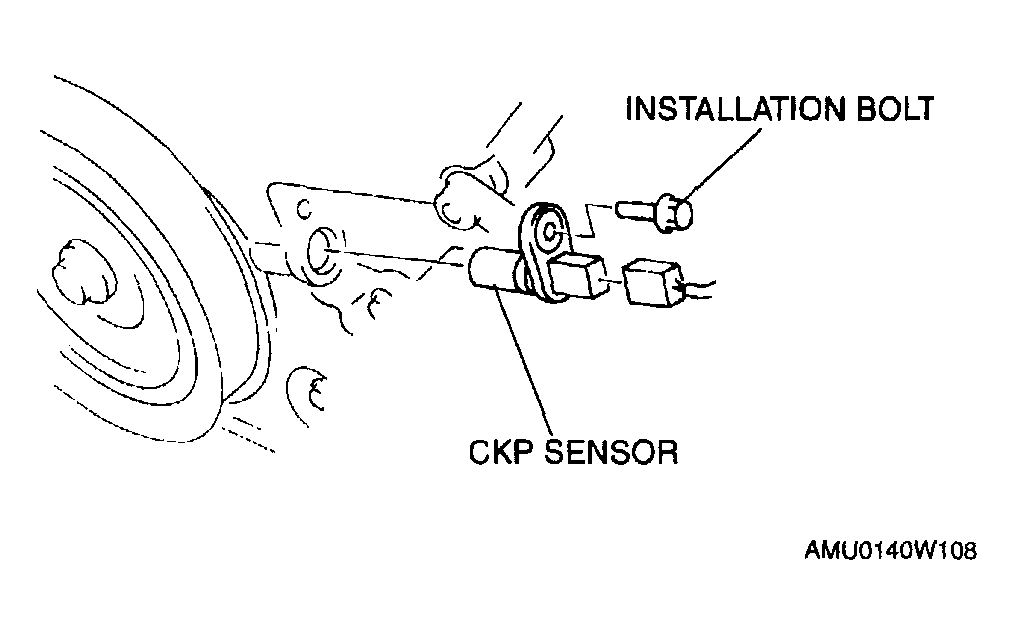 INSTALLATION BOLT

CKP SENSOR

AMU0140W108