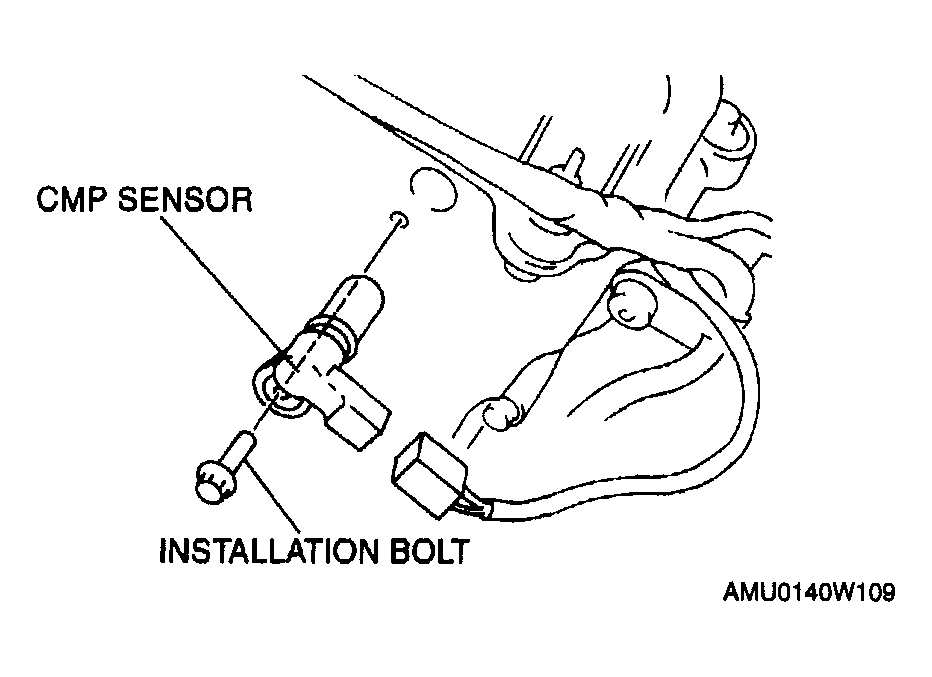 CMP SENSOR

INSTALLATION BOLT

AMU0140W109