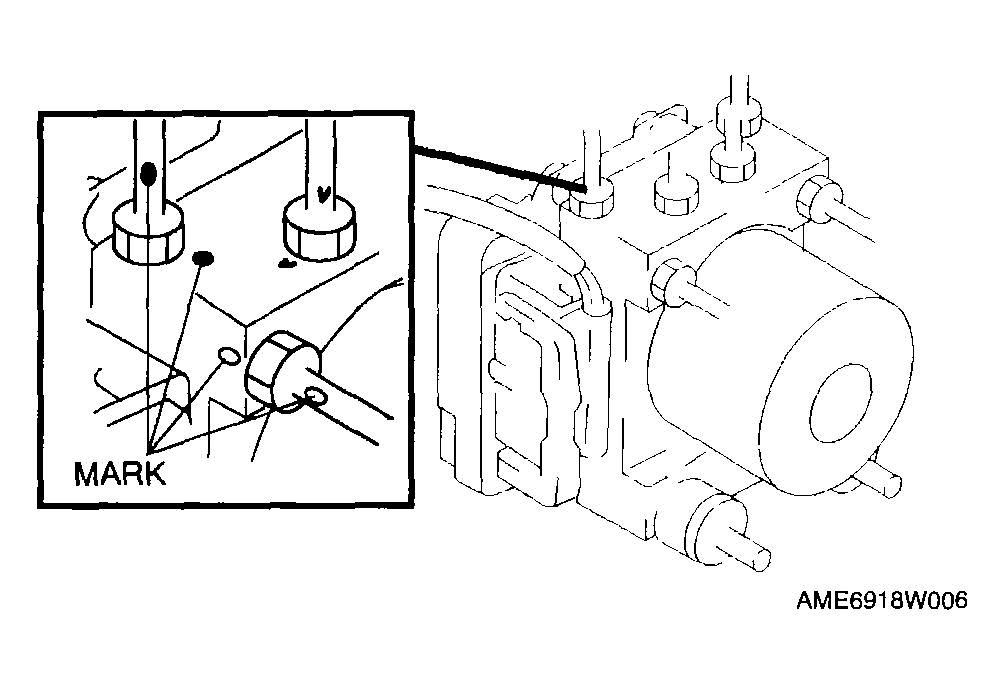 MARK

AME6918W006