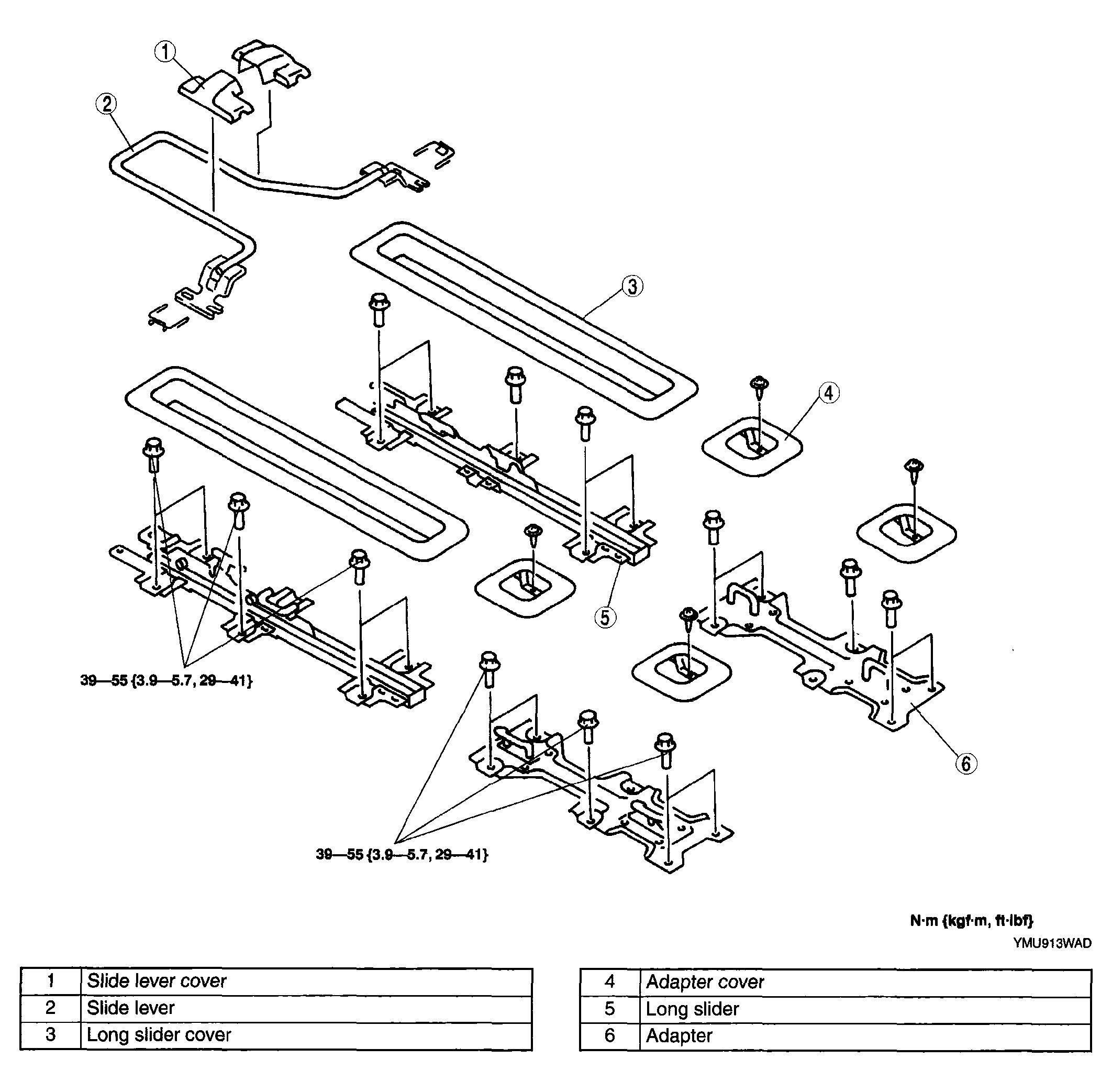 1

2

3

4

5

6

39—55 {3.9—5.7, 29—41}

39—55 {3.9—5.7, 29—41}

N·m {kgf·m, ft·lbf}

YMU913WAD

| 1 | Slide lever cover |
|---|---|
| 2 | Slide lever |
| 3 | Long slider cover |

| 4 | Adapter cover |
|---|---|
| 5 | Long slider |
| 6 | Adapter |