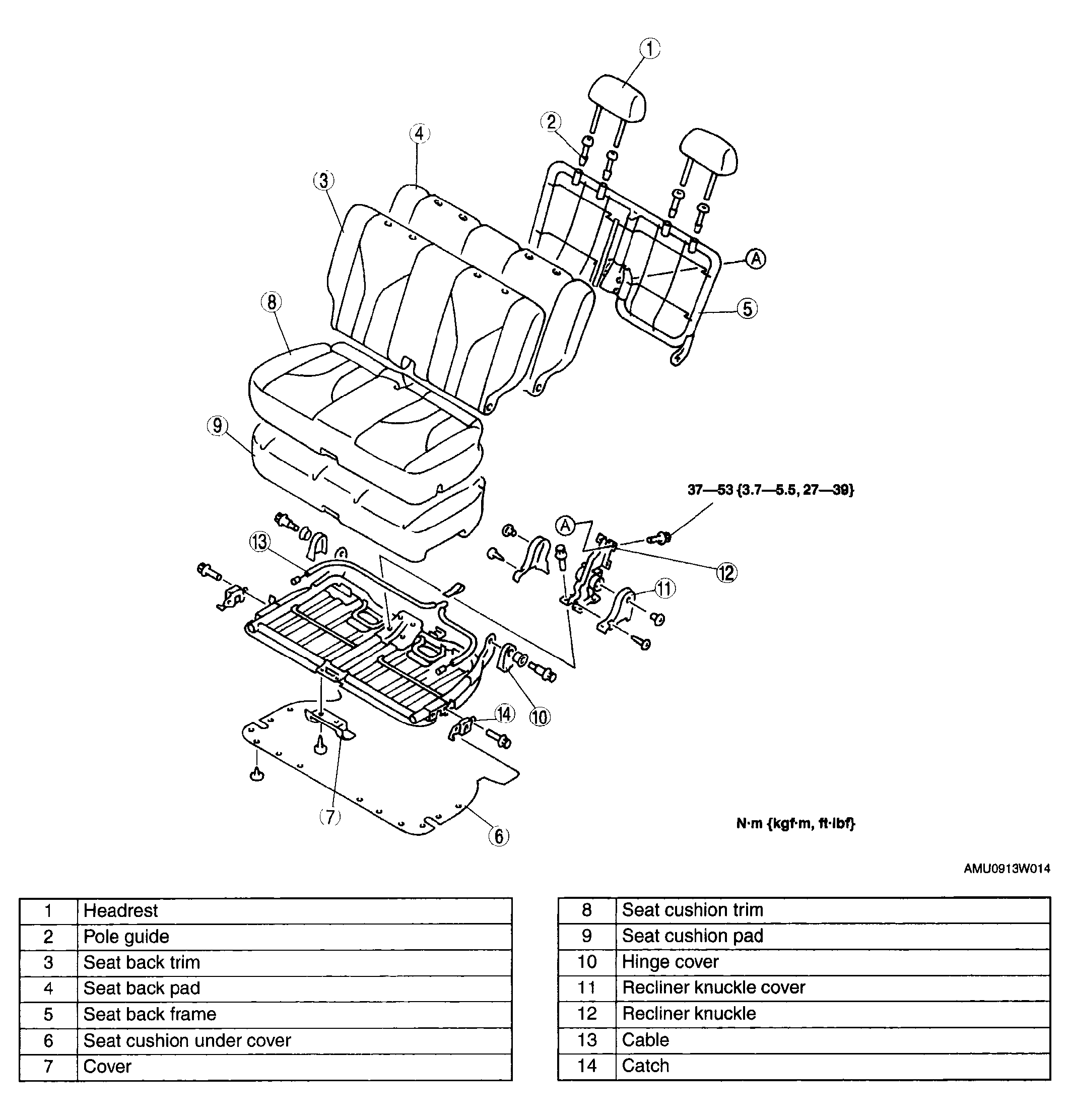 1
2
4
3
A
5
8
9
37—53 {3.7—5.5, 27—39}
A
13
12
11
14
10
7
6
N·m {kgf·m, ft·lbf}

AMU0913W014

| 1 | Headrest |
|---|---|
| 2 | Pole guide |
| 3 | Seat back trim |
| 4 | Seat back pad |
| 5 | Seat back frame |
| 6 | Seat cushion under cover |
| 7 | Cover |

| 8 | Seat cushion trim |
|---|---|
| 9 | Seat cushion pad |
| 10 | Hinge cover |
| 11 | Recliner knuckle cover |
| 12 | Recliner knuckle |
| 13 | Cable |
| 14 | Catch |