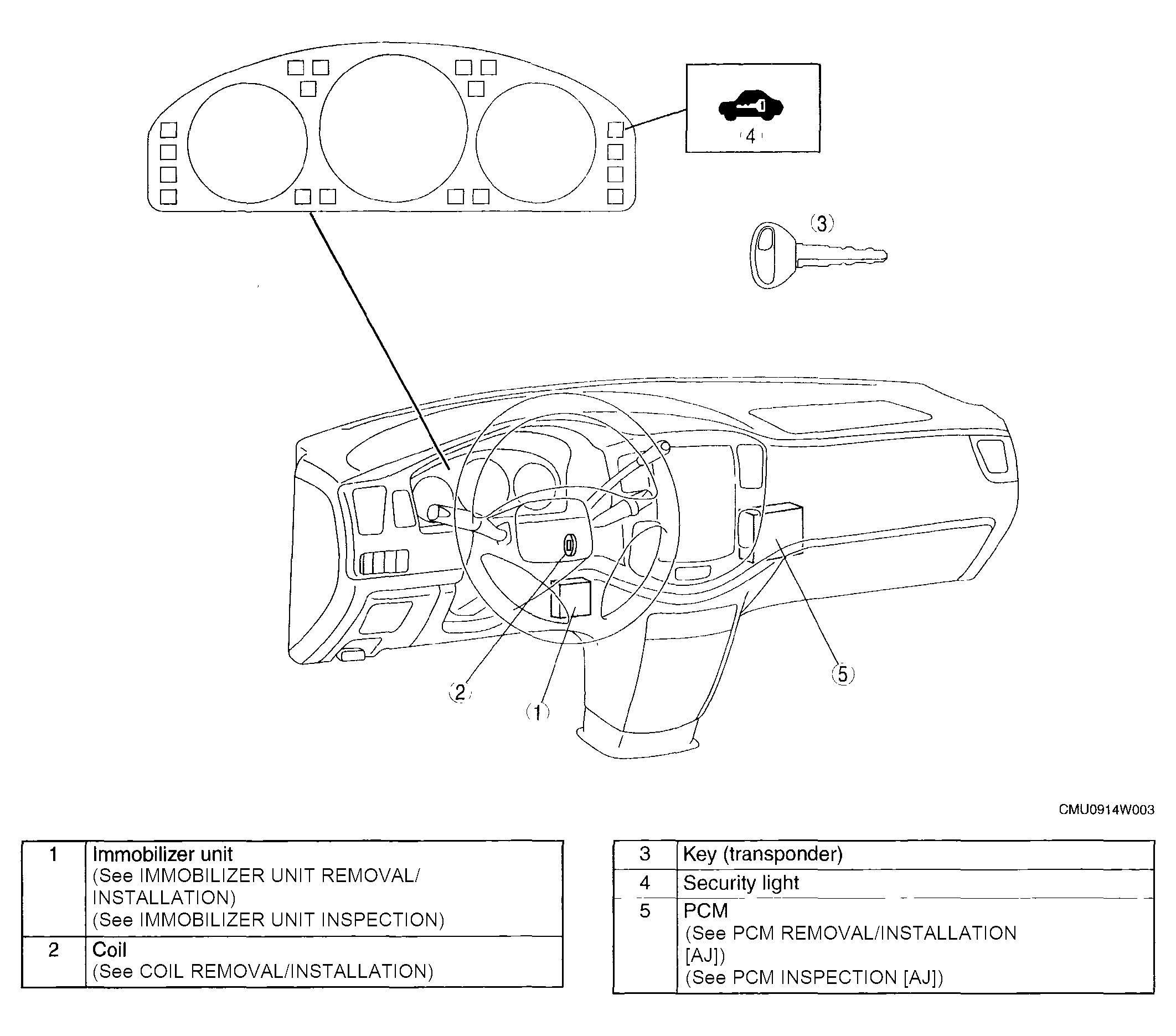 4

3

2

1

5

CMU0914W003

| 1 | Immobilizer unit (See IMMOBILIZER UNIT REMOVAL/ INSTALLATION) (See IMMOBILIZER UNIT INSPECTION) |
|---|---|
| 2 | Coil (See COIL REMOVAL/INSTALLATION) |

| 3 | Key (transponder) |
|---|---|
| 4 | Security light |
| 5 | PCM (See PCM REMOVAL/INSTALLATION [AJ]) (See PCM INSPECTION [AJ]) |