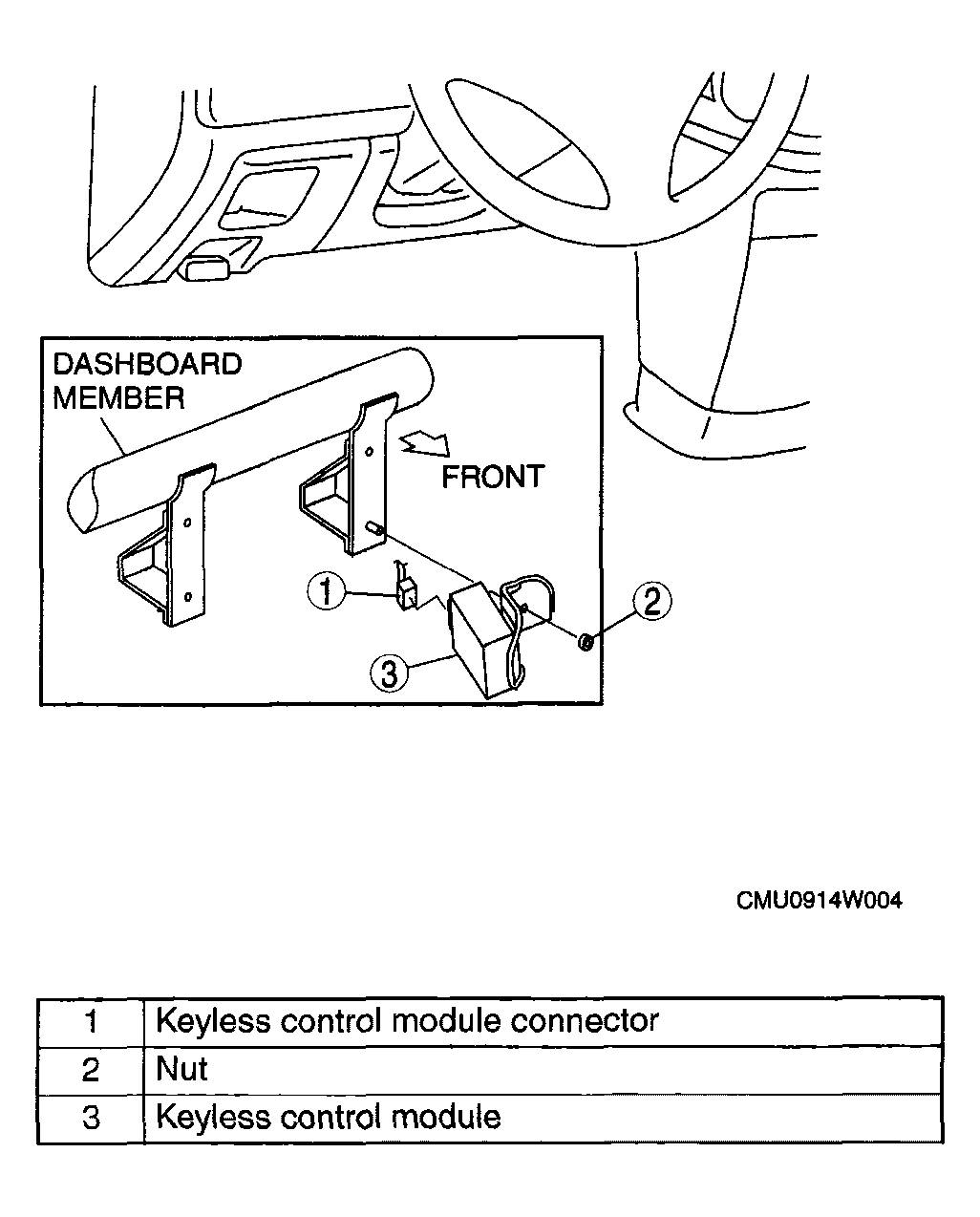 DASHBOARD MEMBER

FRONT

1

2

3

CMU0914W004

| 1 | Keyless control module connector |
|---|---|
| 2 | Nut |
| 3 | Keyless control module |