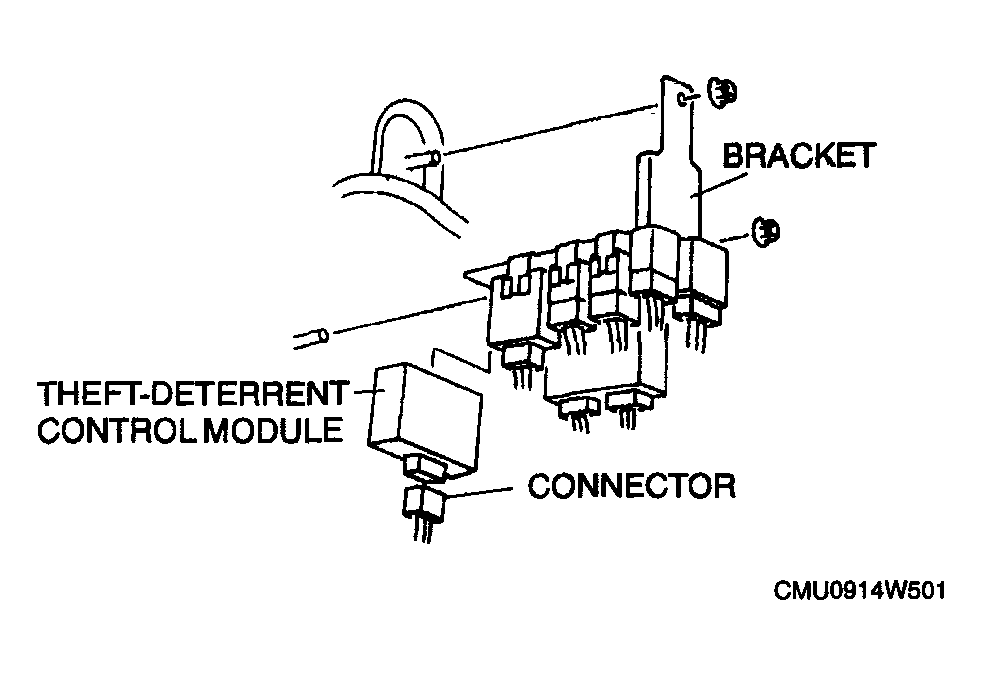 BRACKET

THEFT-DETERRENT CONTROL MODULE

CONNECTOR

CMU0914W501