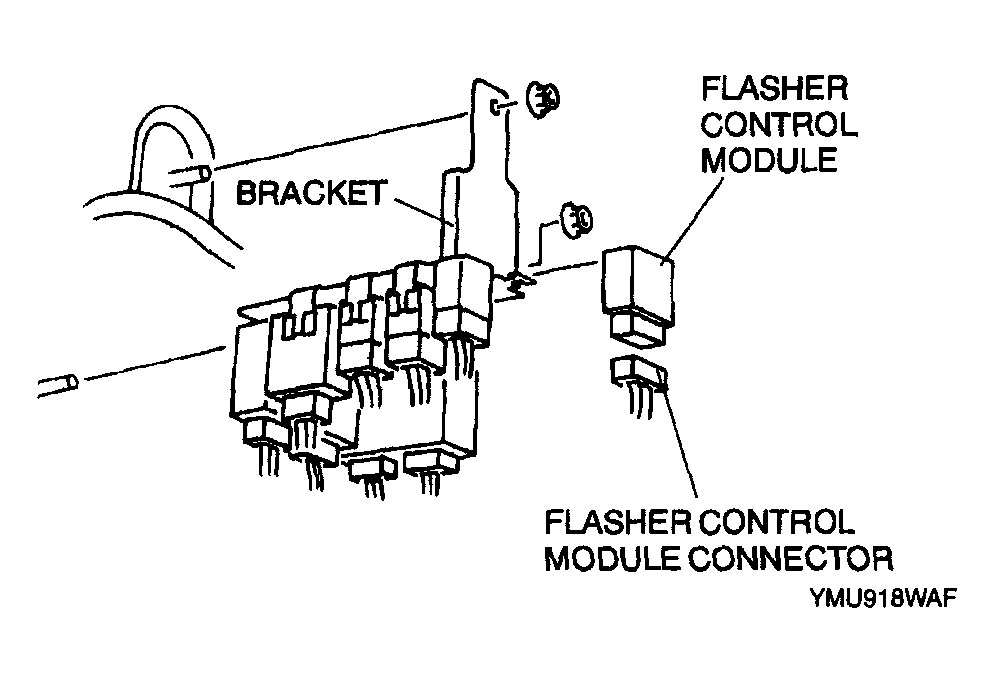 FLASHER CONTROL MODULE

BRACKET

FLASHER CONTROL MODULE CONNECTOR

YMU918WAF