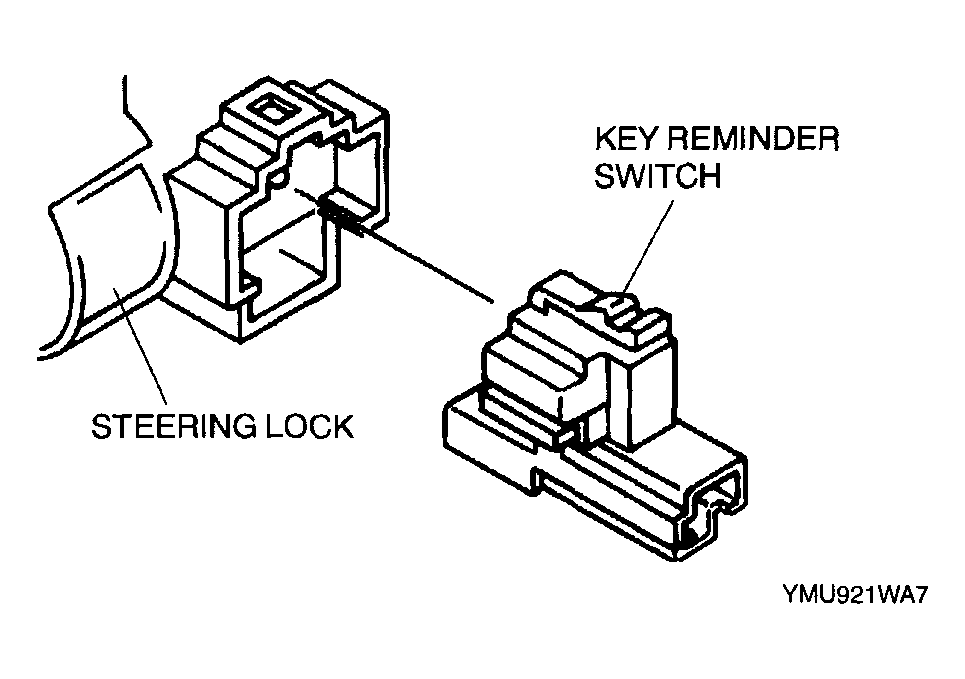 KEY REMINDER SWITCH

STEERING LOCK

YMU921WA7