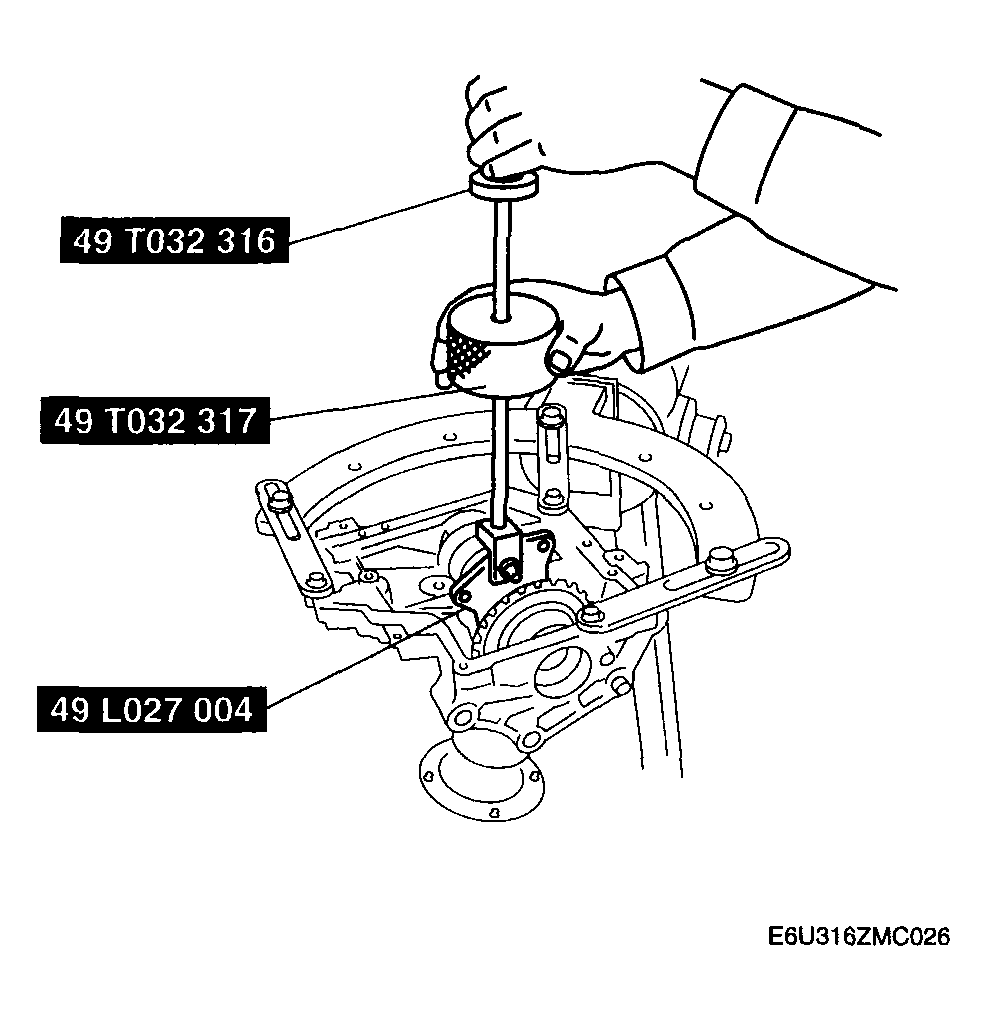 49 T032 316

49 T032 317

49 L027 004

E6U316ZMC026