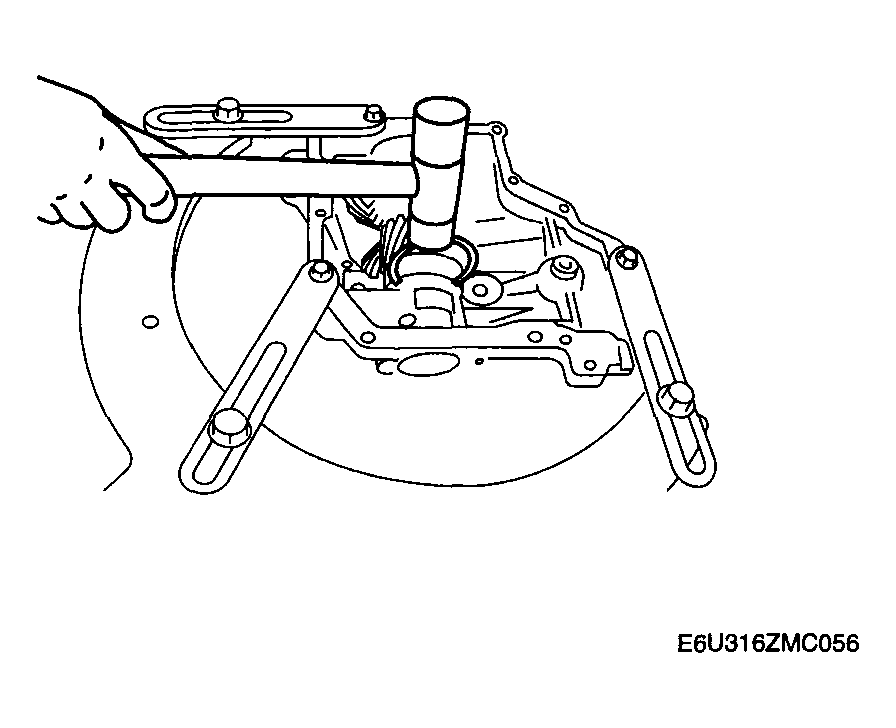 E6U316ZMC056