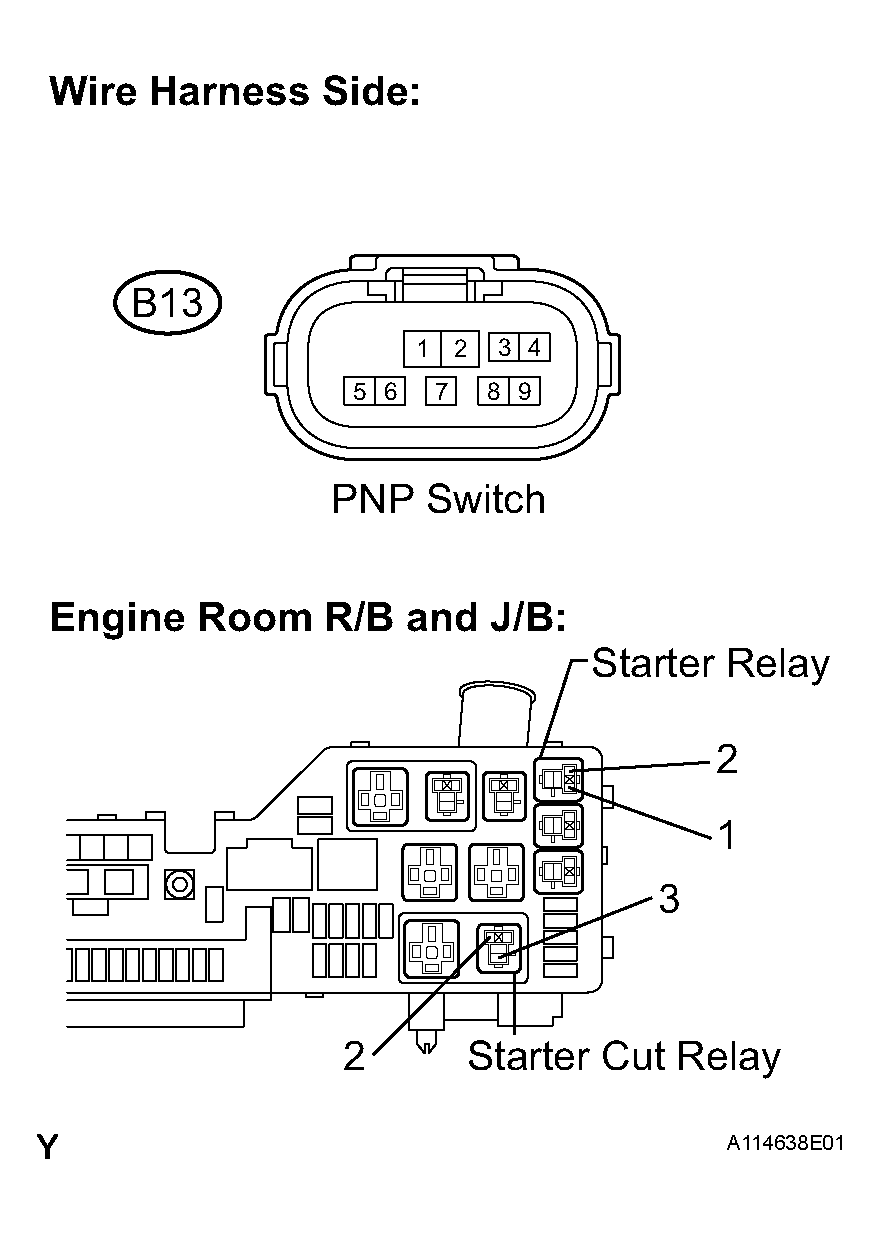 Wire Harness Side:

B13

1 2 3 4
5 6 7 8 9

PNP Switch

Engine Room R/B and J/B:

Starter Relay

2

1

3

2

Starter Cut Relay

Y

A114638E01