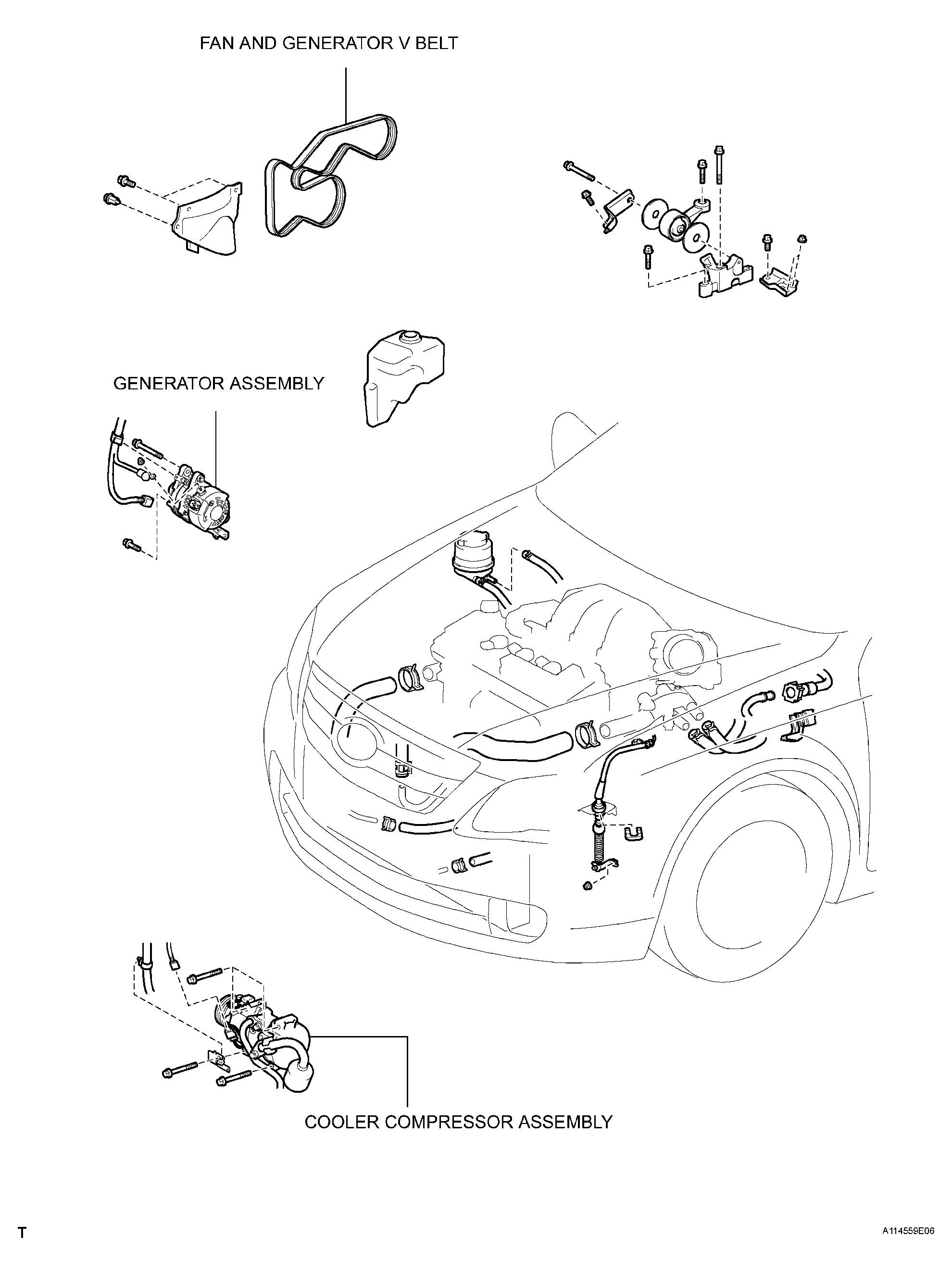 FAN AND GENERATOR V BELT

GENERATOR ASSEMBLY

COOLER COMPRESSOR ASSEMBLY

T

A114559E06