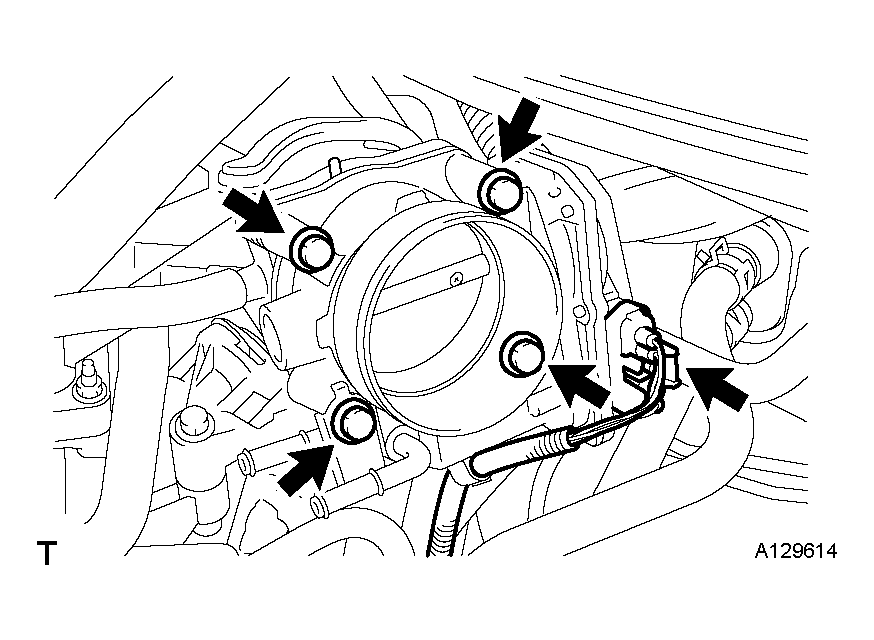 T

A129614