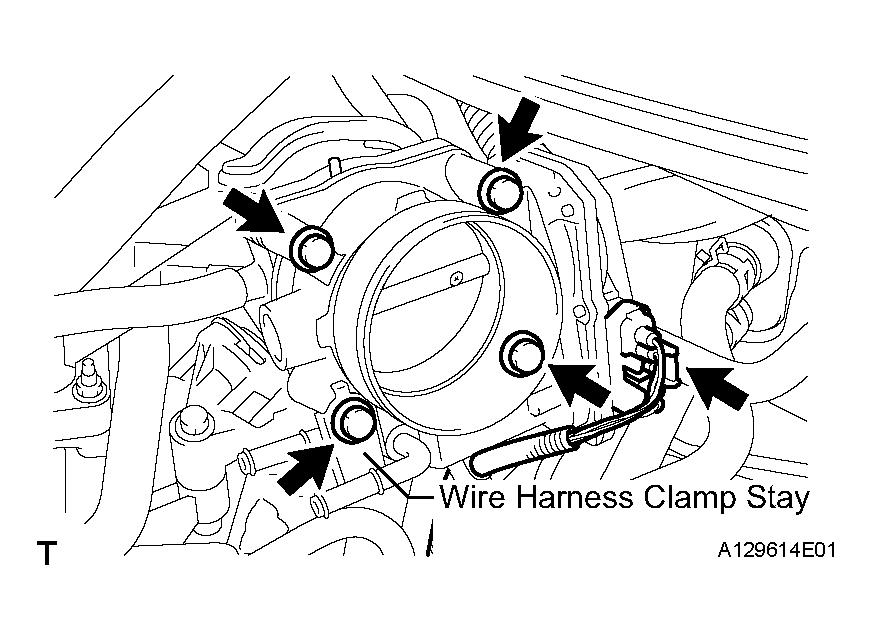 Wire Harness Clamp Stay

T

A129614E01