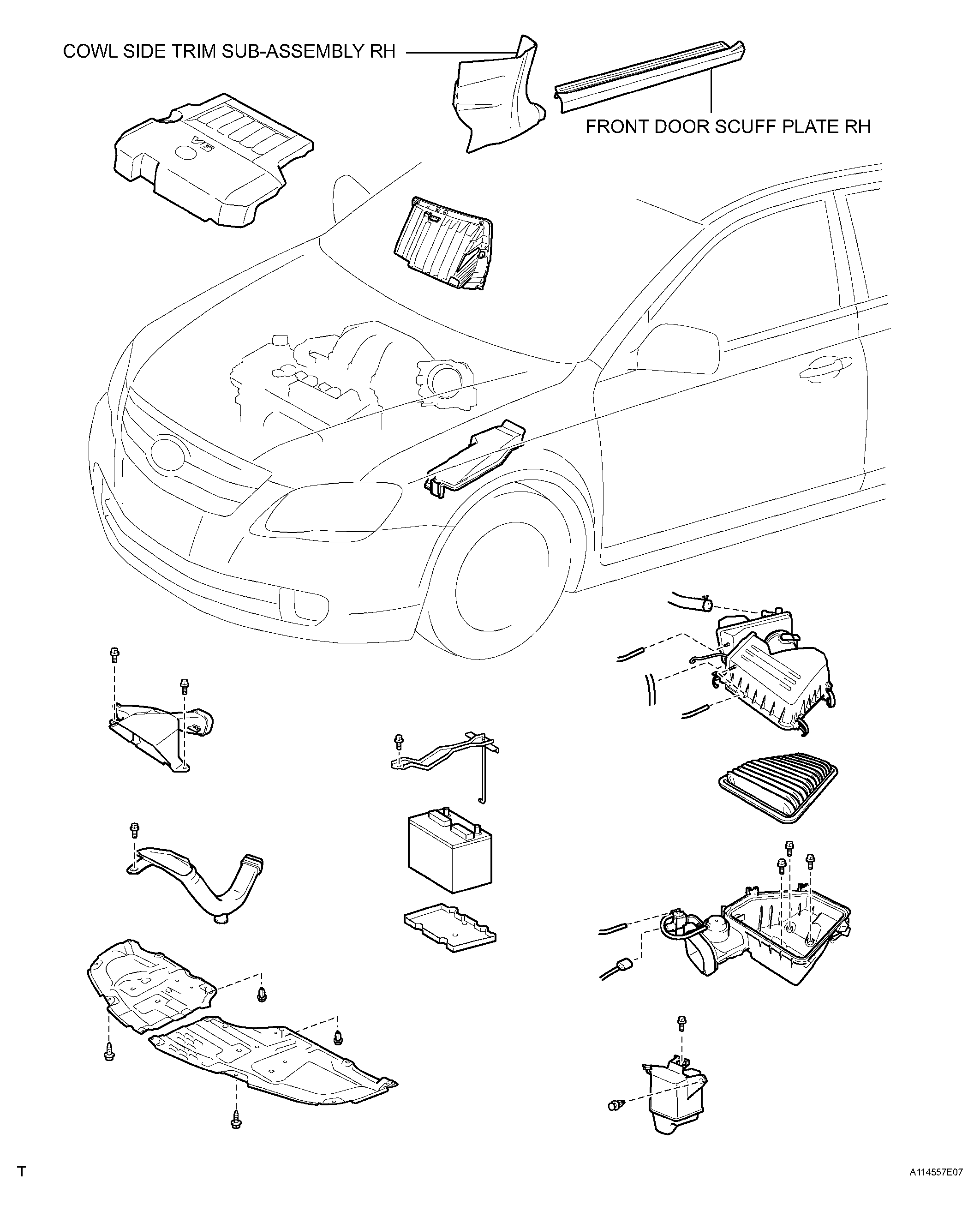 COWL SIDE TRIM SUB-ASSEMBLY RH

FRONT DOOR SCUFF PLATE RH

V6

T

A114557E07