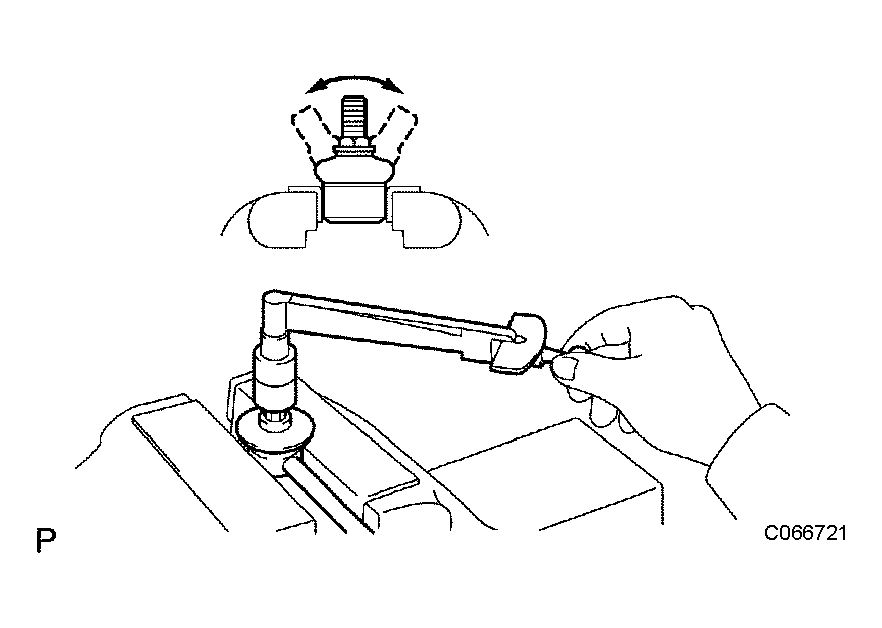 P

C066721