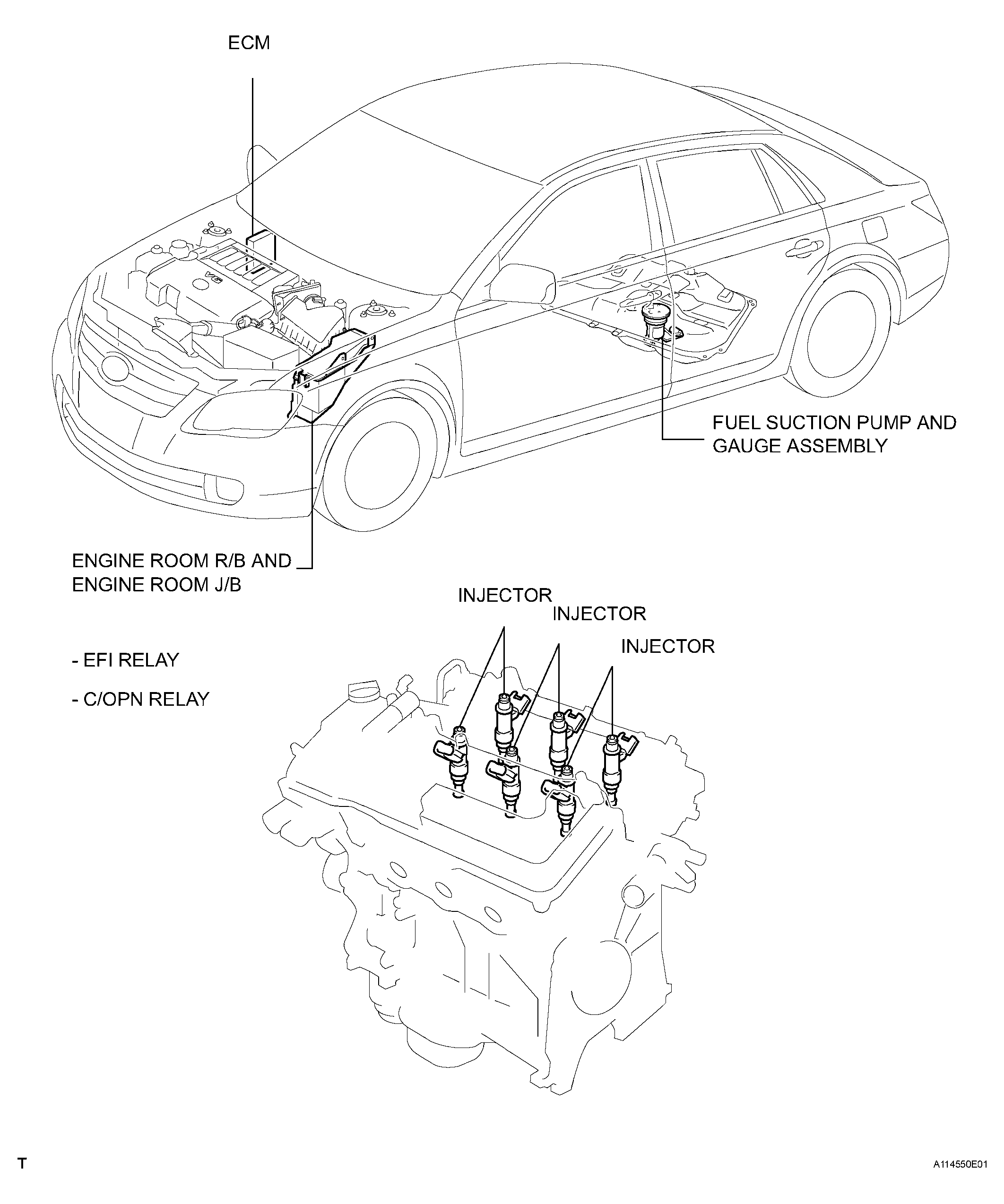 ECM

V6

FUEL SUCTION PUMP AND GAUGE ASSEMBLY

ENGINE ROOM R/B AND ENGINE ROOM J/B

- EFI RELAY

- C/OPN RELAY

INJECTOR

INJECTOR

INJECTOR

T

A114550E01