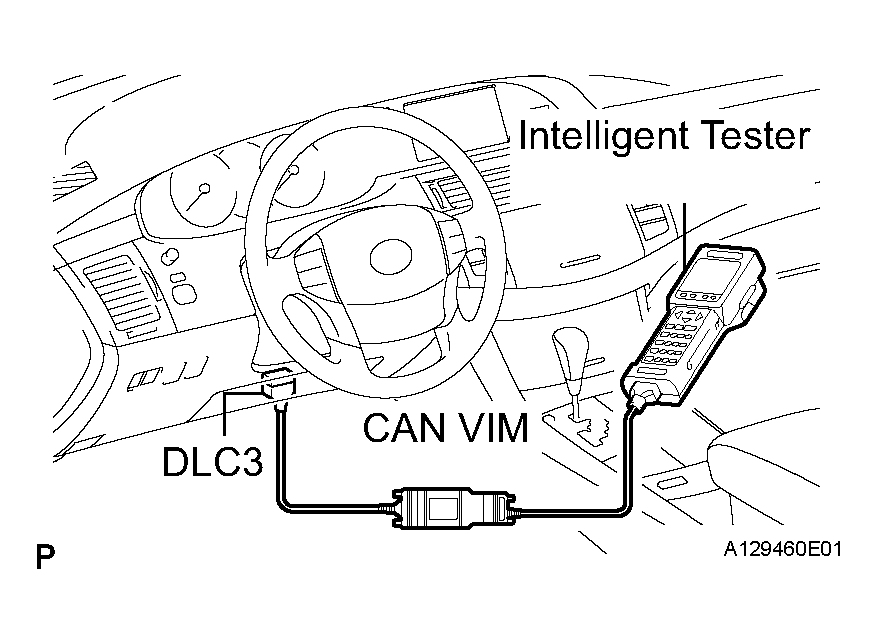 Intelligent Tester

CAN VIM

DLC3

P

A129460E01