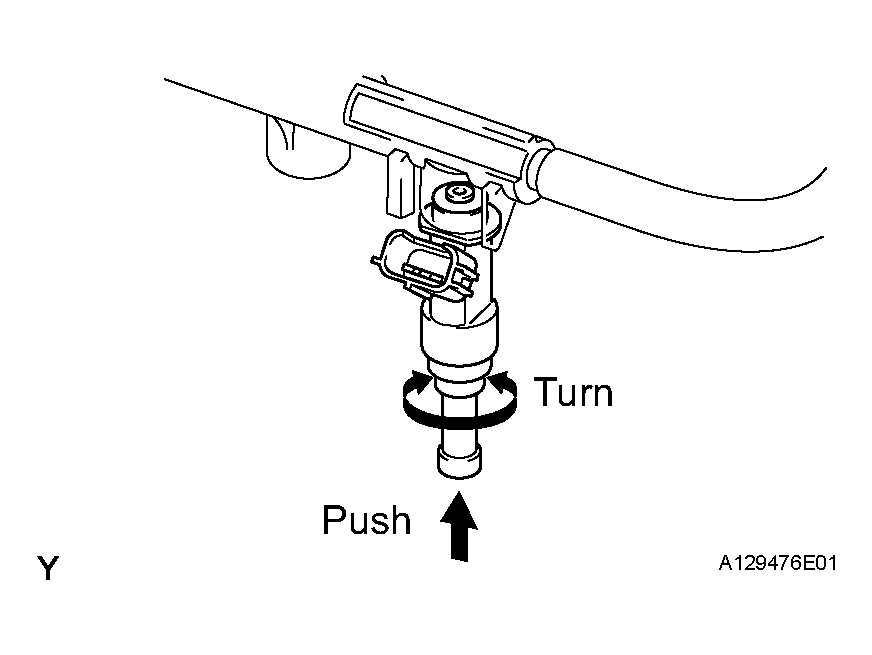 Turn

Push

Y

A129476E01