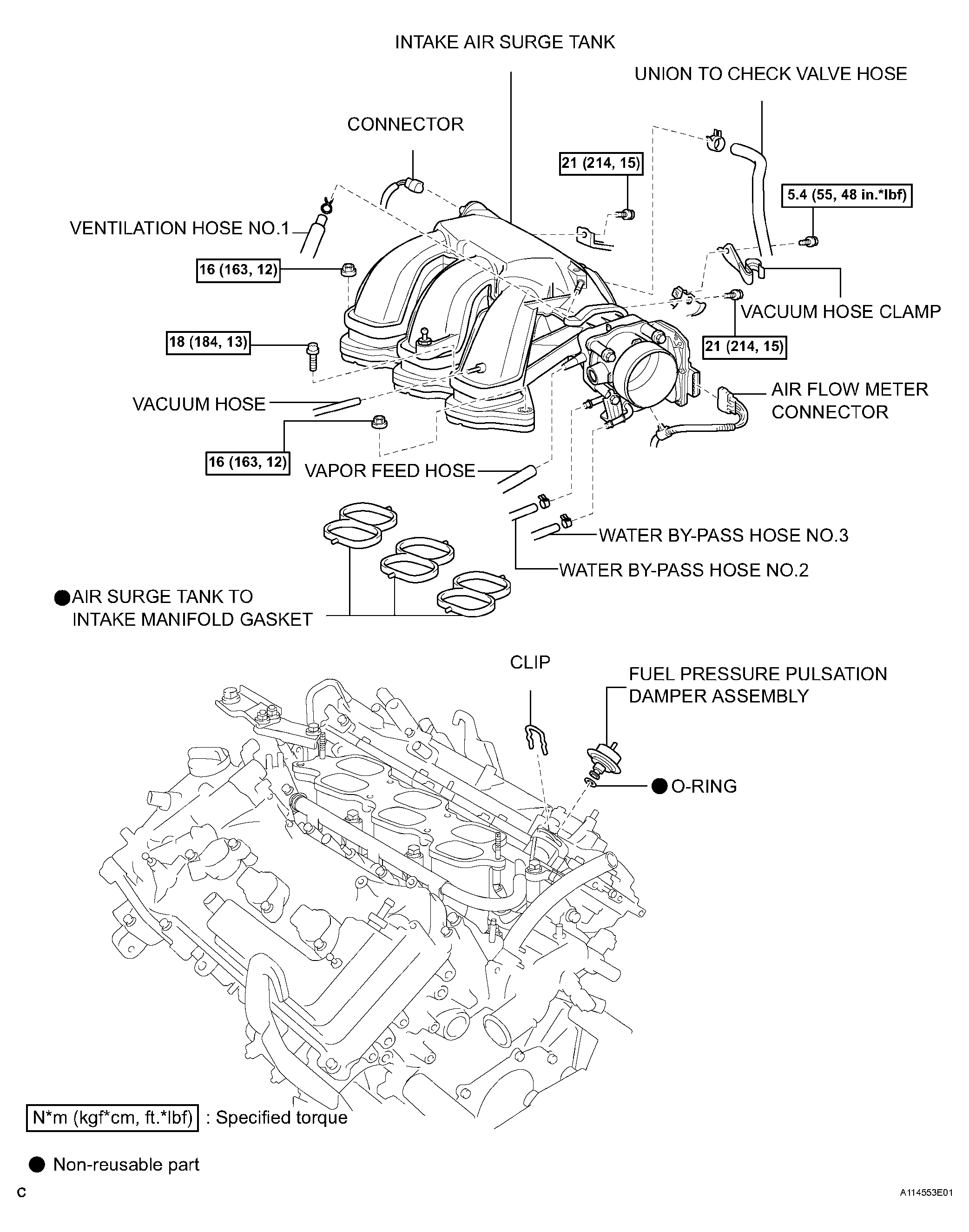 INTAKE AIR SURGE TANK

UNION TO CHECK VALVE HOSE

CONNECTOR

21 (214, 15)

5.4 (55, 48 in.*lbf)

VENTILATION HOSE NO.1

16 (163, 12)

VACUUM HOSE CLAMP

18 (184, 13)

21 (214, 15)

AIR FLOW METER CONNECTOR

VACUUM HOSE

16 (163, 12)

VAPOR FEED HOSE

WATER BY-PASS HOSE NO.3

WATER BY-PASS HOSE NO.2

● AIR SURGE TANK TO INTAKE MANIFOLD GASKET

CLIP

FUEL PRESSURE PULSATION DAMPER ASSEMBLY

● O-RING

N*m (kgf*cm, ft.*lbf) : Specified torque

● Non-reusable part

C

A114553E01