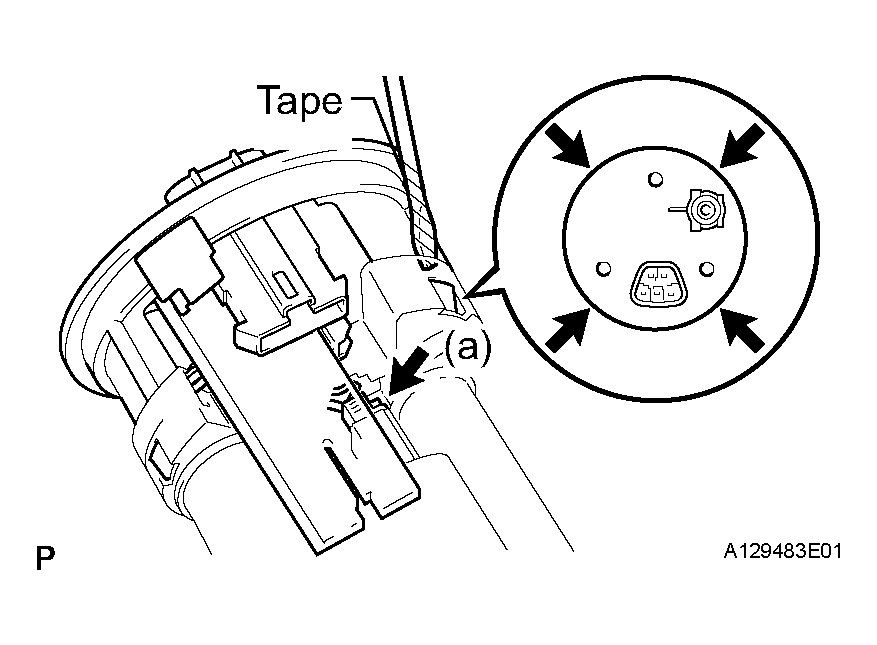 Tape

(a)

P

A129483E01