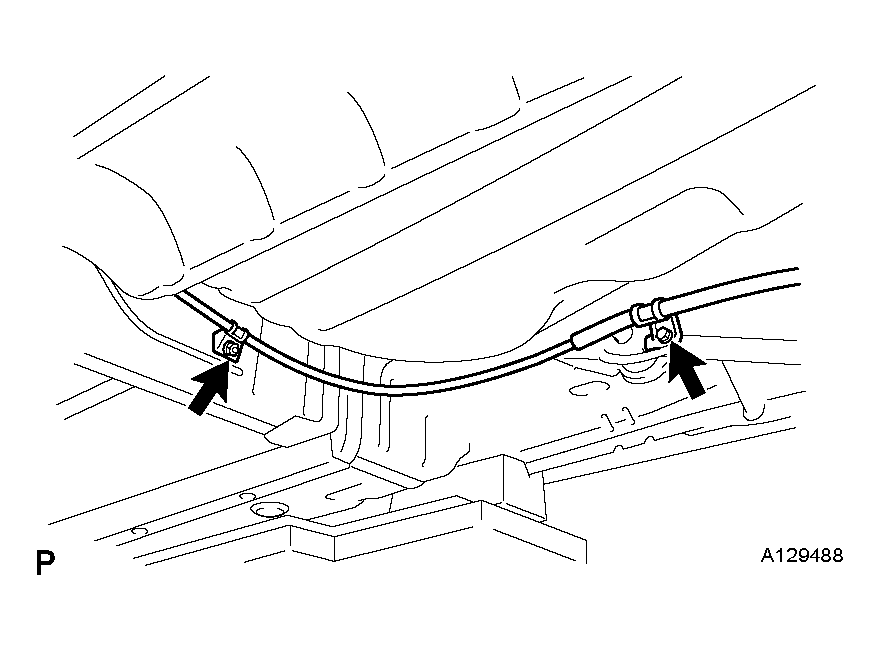 P

A129488