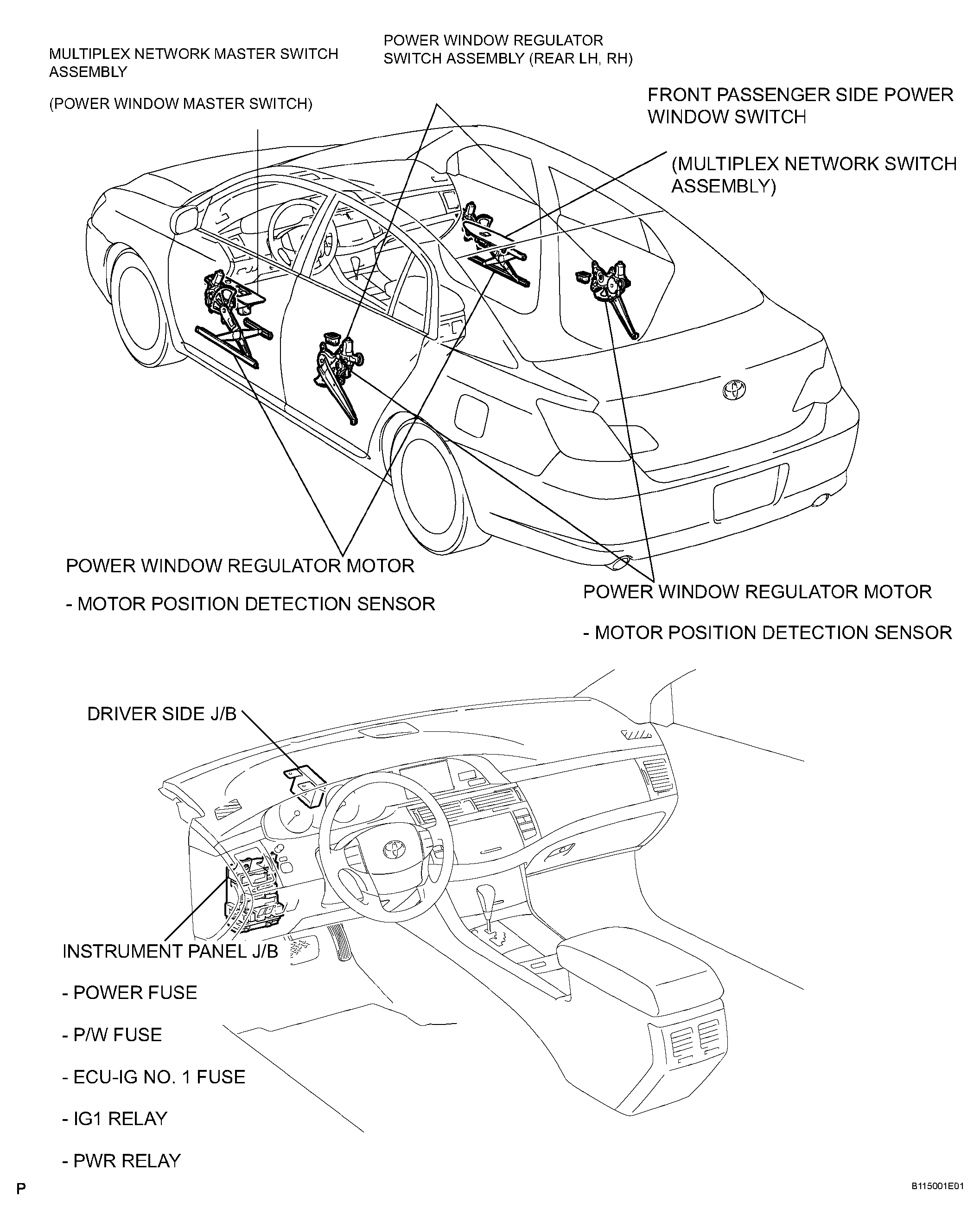 MULTIPLEX NETWORK MASTER SWITCH ASSEMBLY

(POWER WINDOW MASTER SWITCH)

POWER WINDOW REGULATOR SWITCH ASSEMBLY (REAR LH, RH)

FRONT PASSENGER SIDE POWER WINDOW SWITCH

(MULTIPLEX NETWORK SWITCH ASSEMBLY)

POWER WINDOW REGULATOR MOTOR

- MOTOR POSITION DETECTION SENSOR

POWER WINDOW REGULATOR MOTOR

- MOTOR POSITION DETECTION SENSOR

DRIVER SIDE J/B

INSTRUMENT PANEL J/B

- POWER FUSE

- P/W FUSE

- ECU-IG NO. 1 FUSE

- IG1 RELAY

- PWR RELAY

P

B115001E01