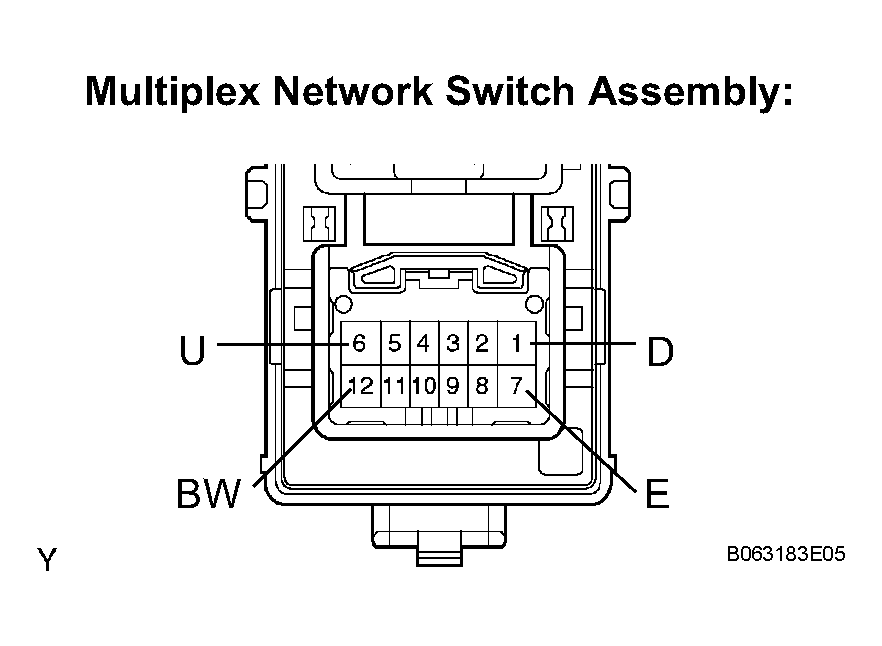 Multiplex Network Switch Assembly:

U
6 5 4 3 2 1
D
12 11 10 9 8 7
BW
E
Y
B063183E05