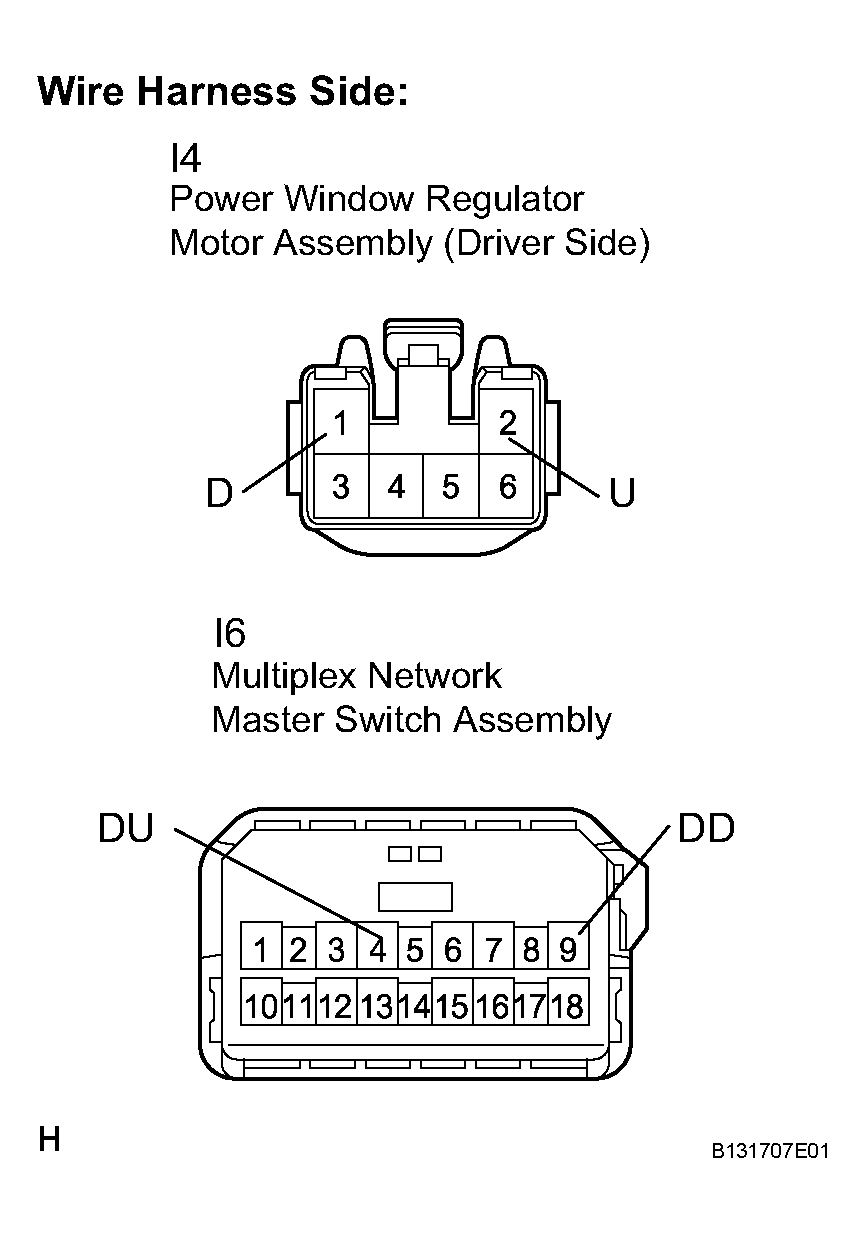 Wire Harness Side:

I4
Power Window Regulator Motor Assembly (Driver Side)

1 2
D 3 4 5 6 U

I6
Multiplex Network Master Switch Assembly

DU DD
1 2 3 4 5 6 7 8 9
10 11 12 13 14 15 16 17 18

H

B131707E01