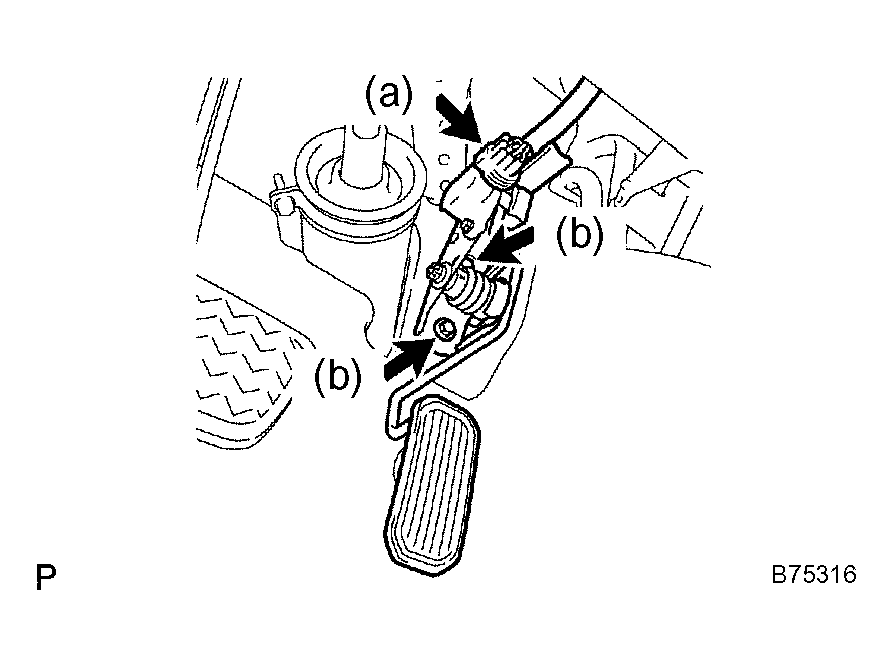 (a)
(b)
(b)
P
B75316