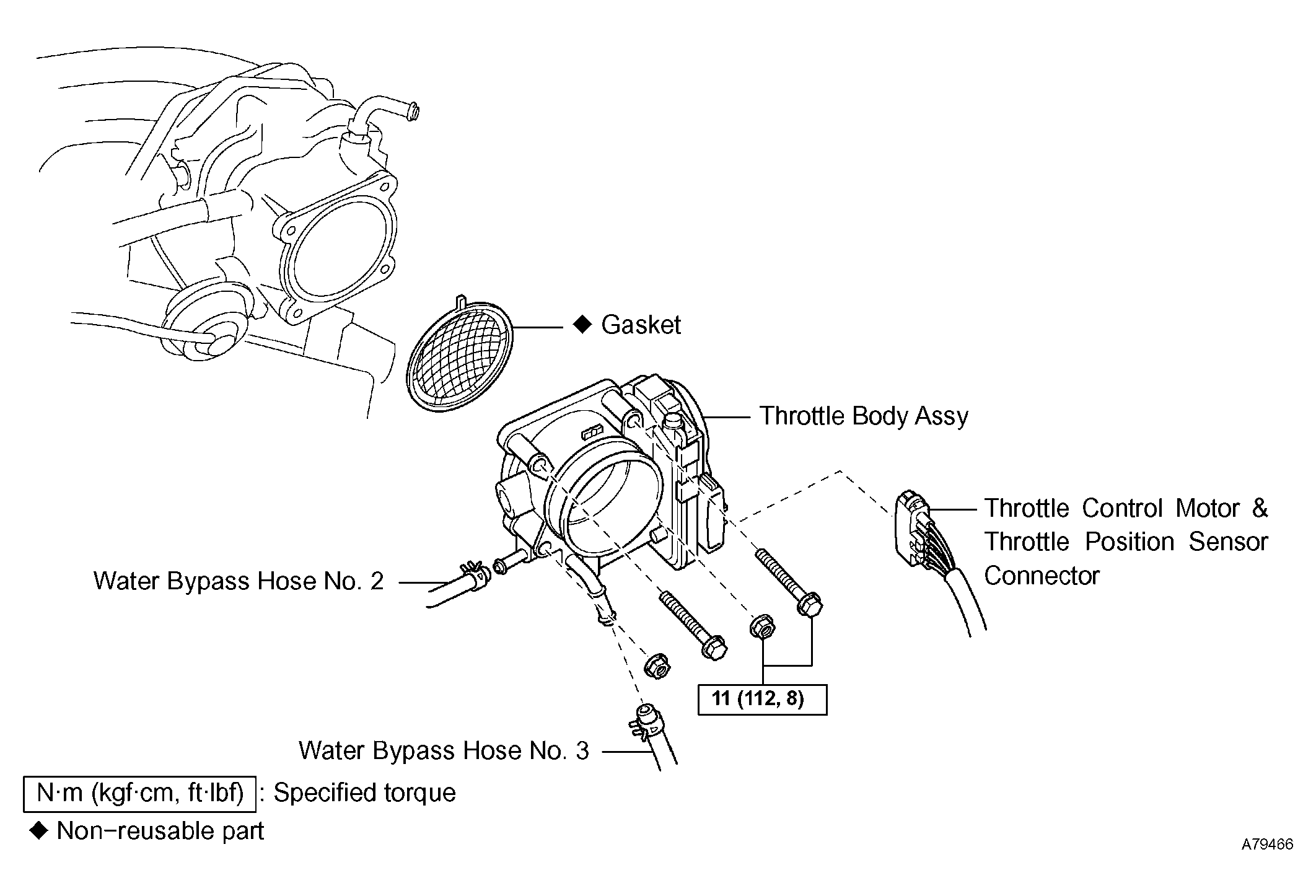 ◆ Gasket

Throttle Body Assy

Throttle Control Motor & Throttle Position Sensor Connector

Water Bypass Hose No. 2

11 (112, 8)

Water Bypass Hose No. 3

N·m (kgf·cm, ft·lbf) : Specified torque

◆ Non−reusable part

A79466