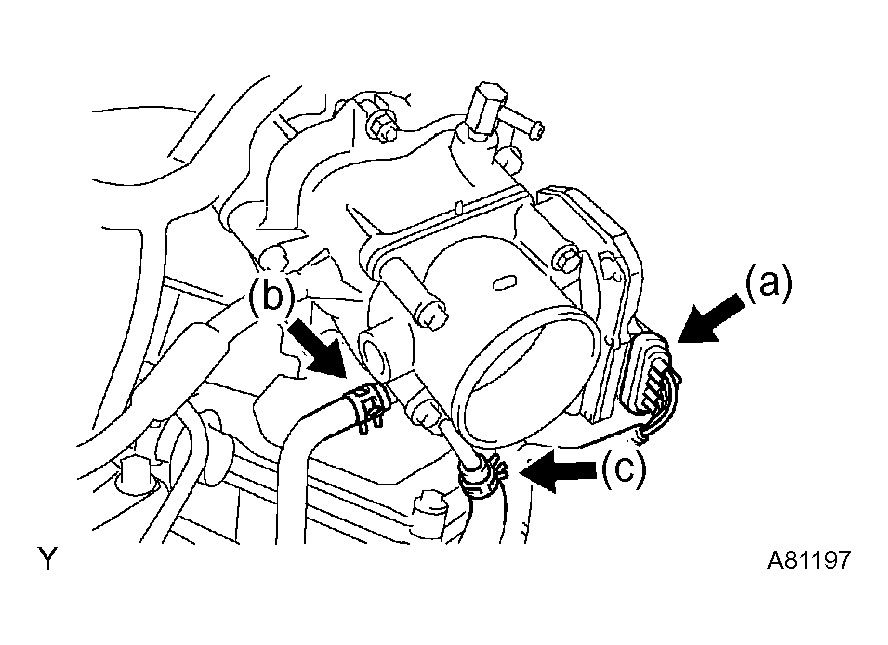 (b)
(a)
(c)
Y
A81197