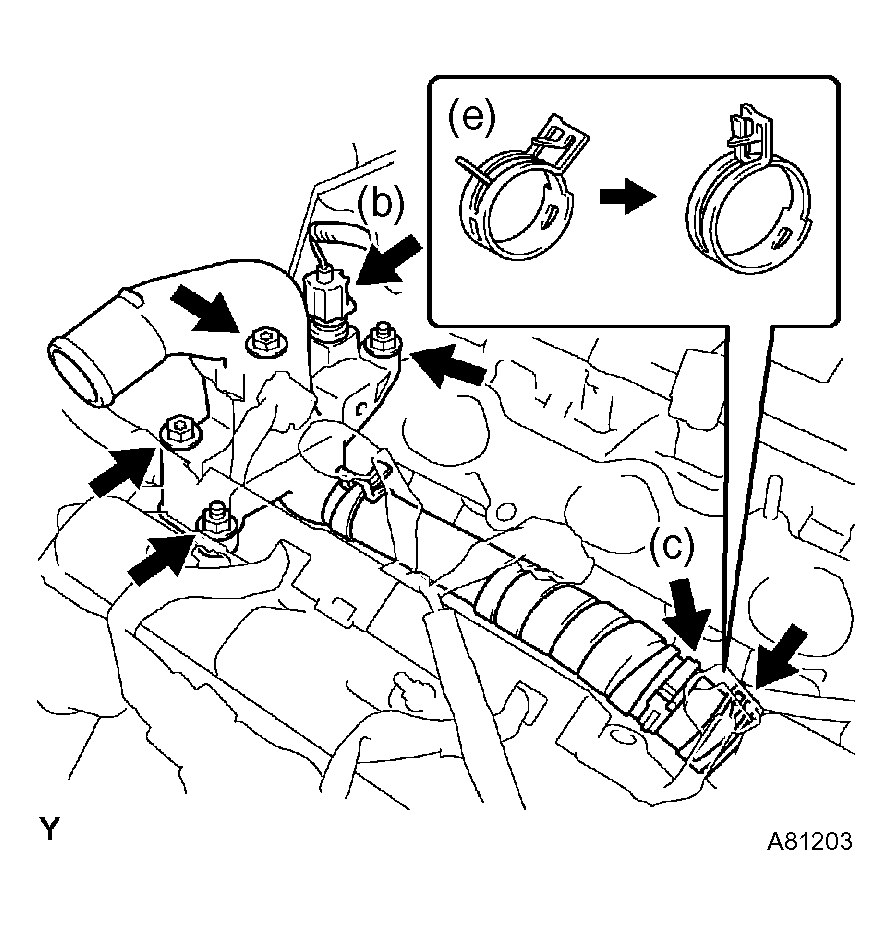 (e)
(b)
(c)
Y
A81203