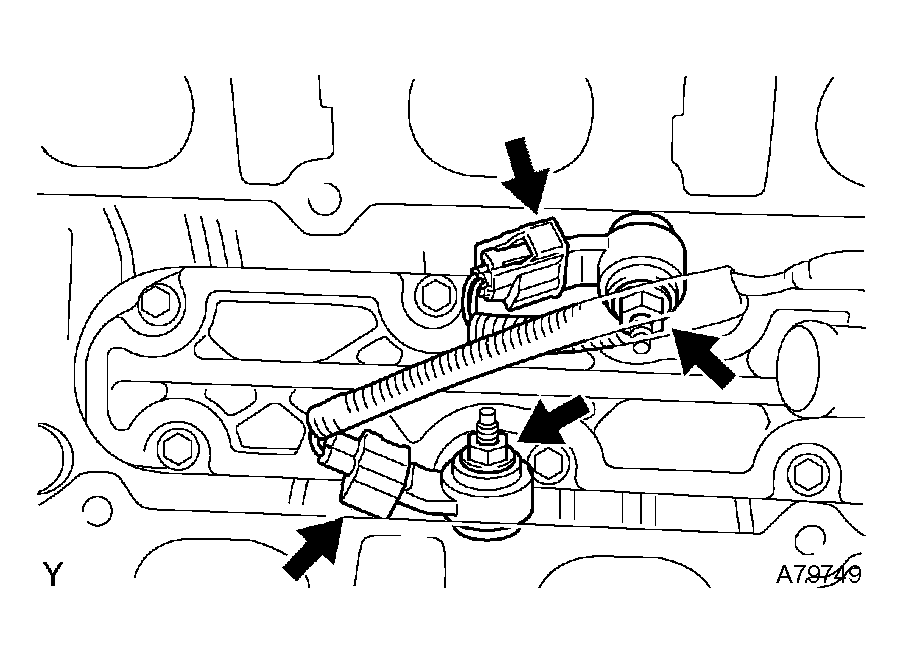 Y

A79749