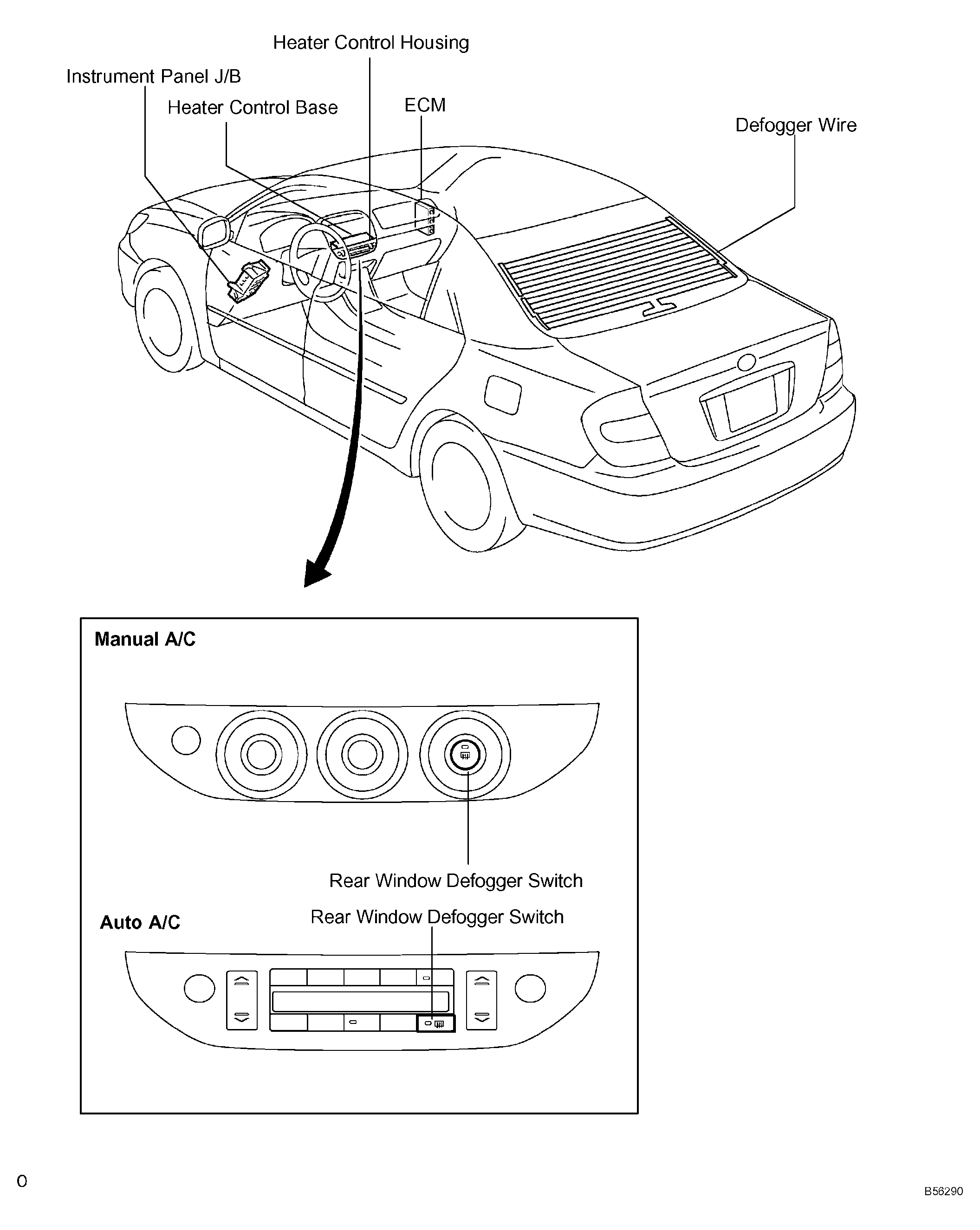 Heater Control Housing

Instrument Panel J/B

Heater Control Base

ECM

Defogger Wire

Manual A/C

Rear Window Defogger Switch

Auto A/C

Rear Window Defogger Switch

0

B56290